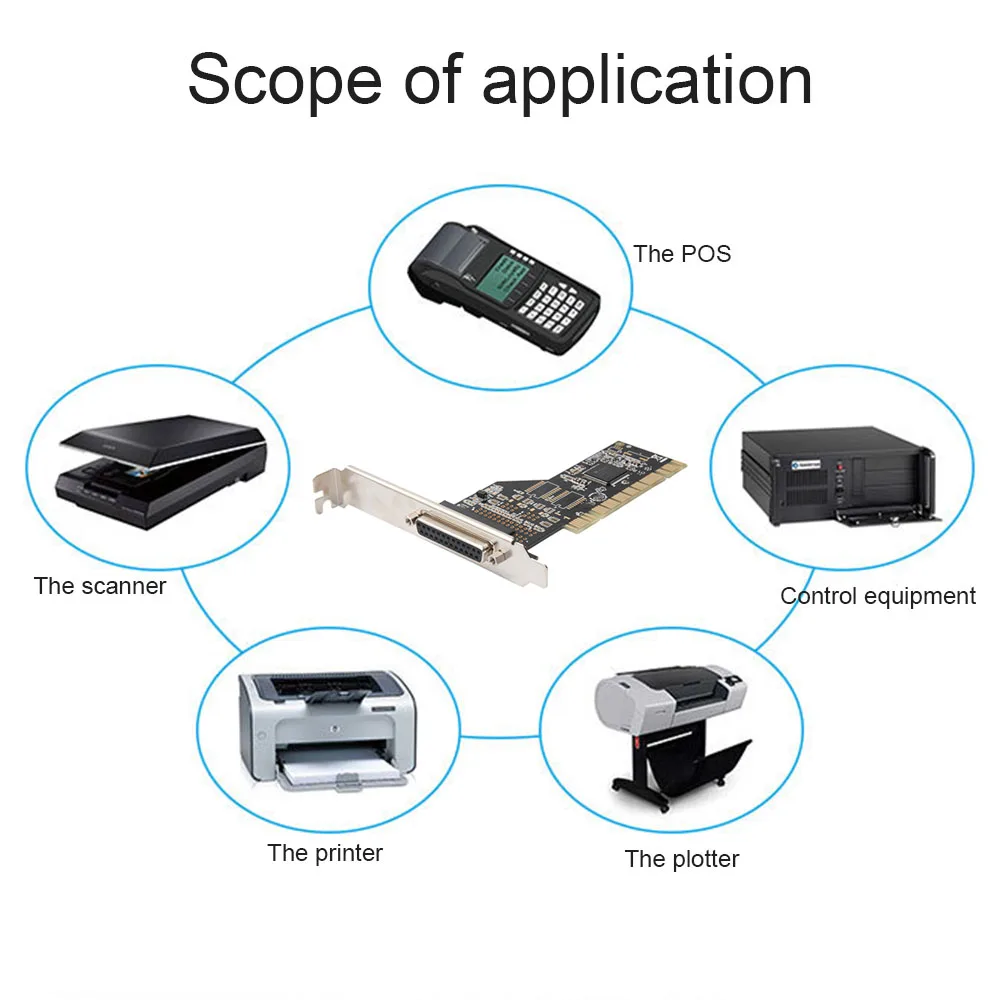 Scope of application

The POS

The scanner

Control equipment

The printer

The plotter