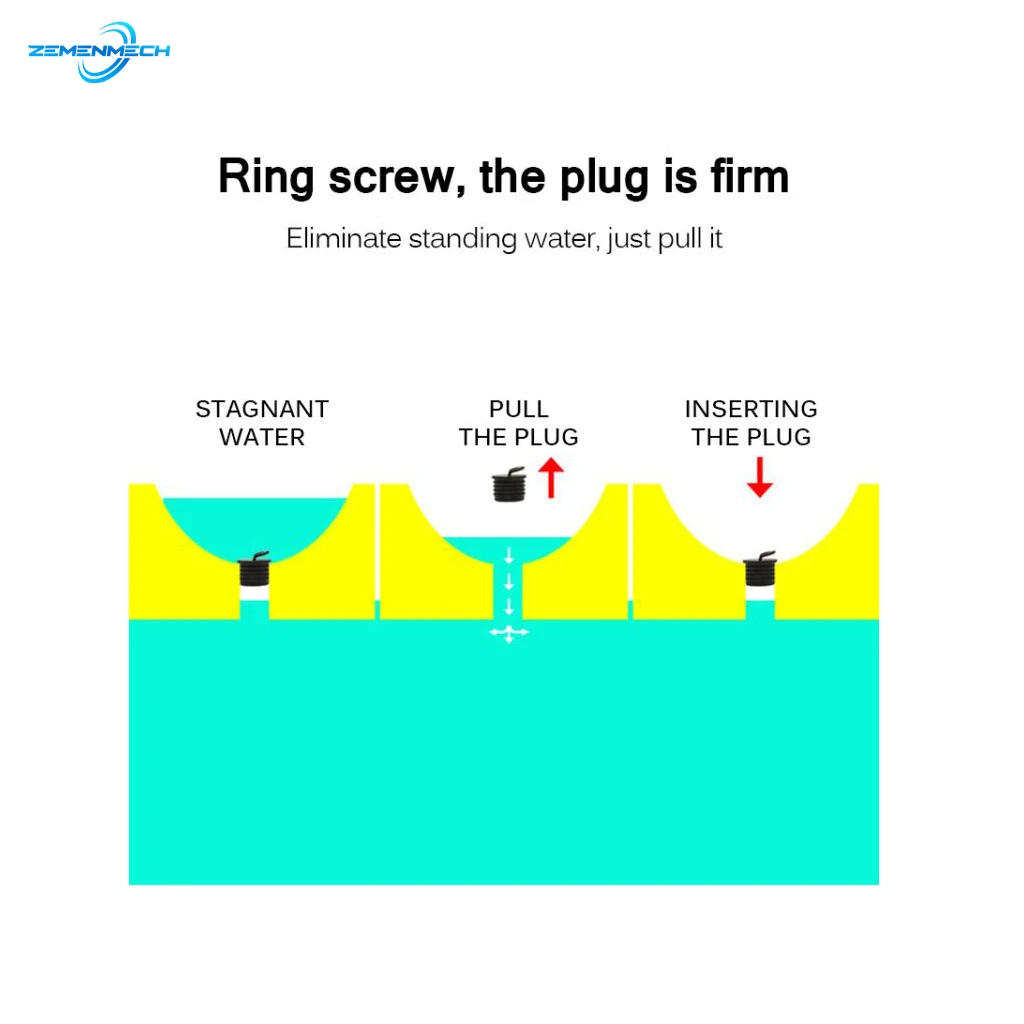 ZEMENMECH

Ring screw, the plug is firm

Eliminate standing water, just pull it

STAGNANT WATER

PULL THE PLUG

INSERTING THE PLUG