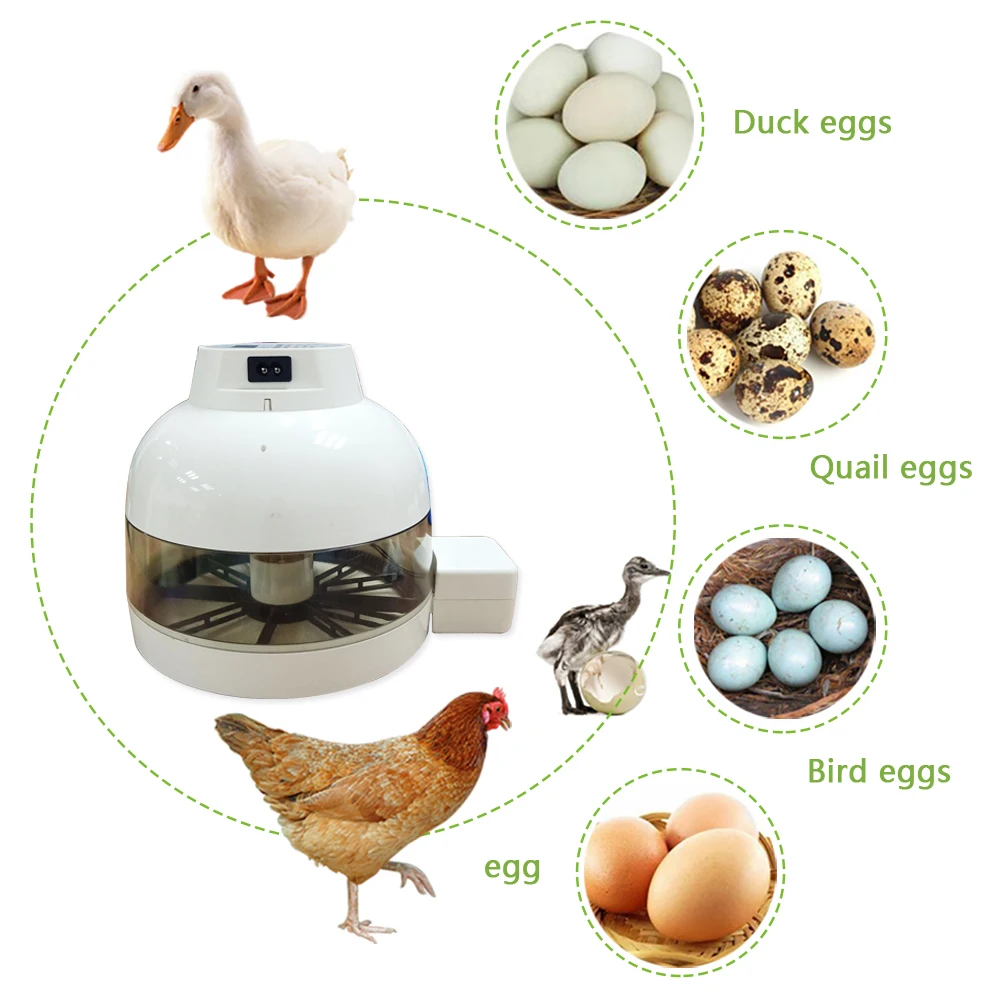 Duck eggs

Quail eggs

Bird eggs

egg