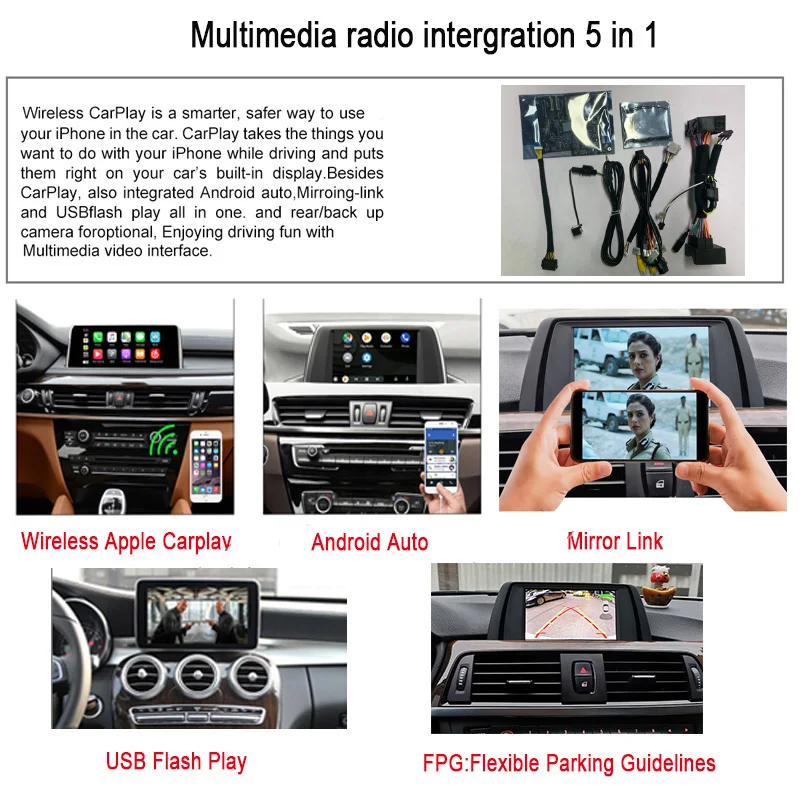 Multimedia radio intergration 5 in 1

Wireless CarPlay is a smarter, safer way to use your iPhone in the car. CarPlay takes the things you want to do with your iPhone while driving and puts them right on your car's built-in display.Besides CarPlay, also integrated Android auto,Mirroing-link and USBflash play all in one. and rear/back up camera foroptional, Enjoying driving fun with Multimedia video interface.

Wireless Apple Carplay

Android Auto

Mirror Link

USB Flash Play

FPG:Flexible Parking Guidelines