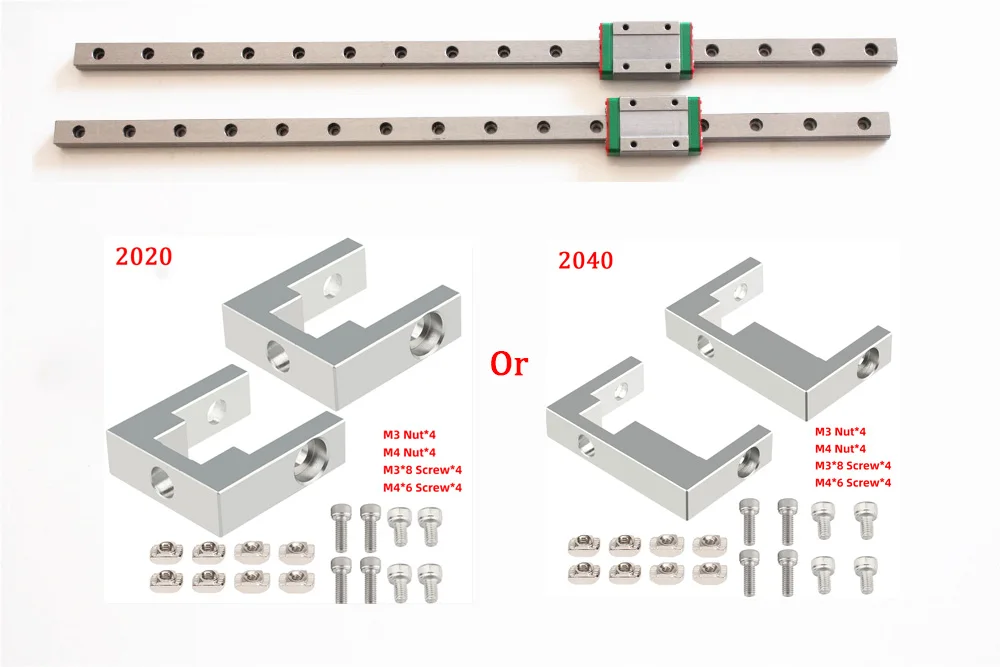 2020

M3 Nut*4
M4 Nut*4
M3*8 Screw*4
M4*6 Screw*4

Or

2040

M3 Nut*4
M4 Nut*4
M3*8 Screw*4
M4*6 Screw*4