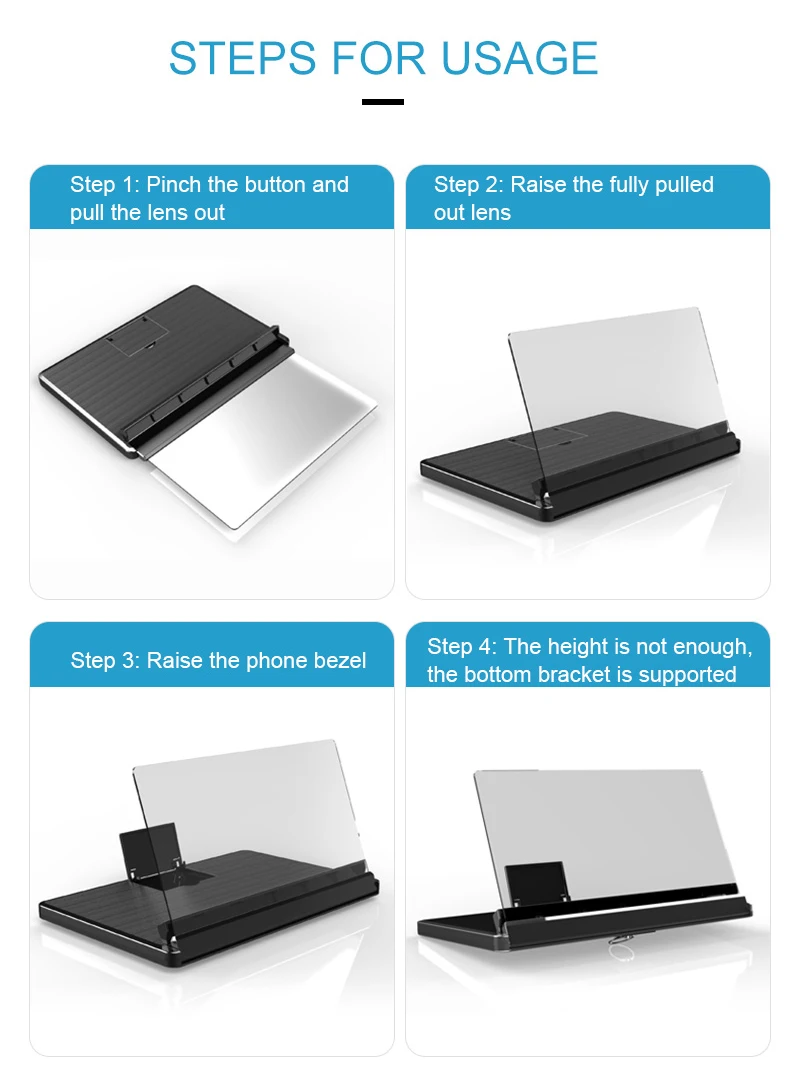 STEPS FOR USAGE

Step 1: Pinch the button and pull the lens out

Step 2: Raise the fully pulled out lens

Step 3: Raise the phone bezel

Step 4: The height is not enough, the bottom bracket is supported