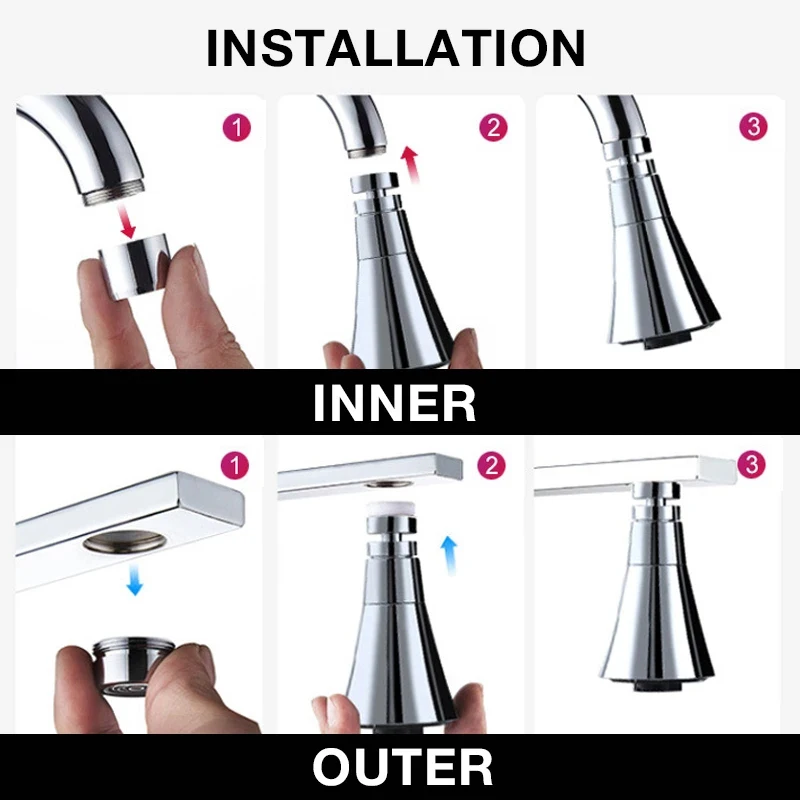 INSTALLATION

1

2

3

INNER

1

2

3

OUTER