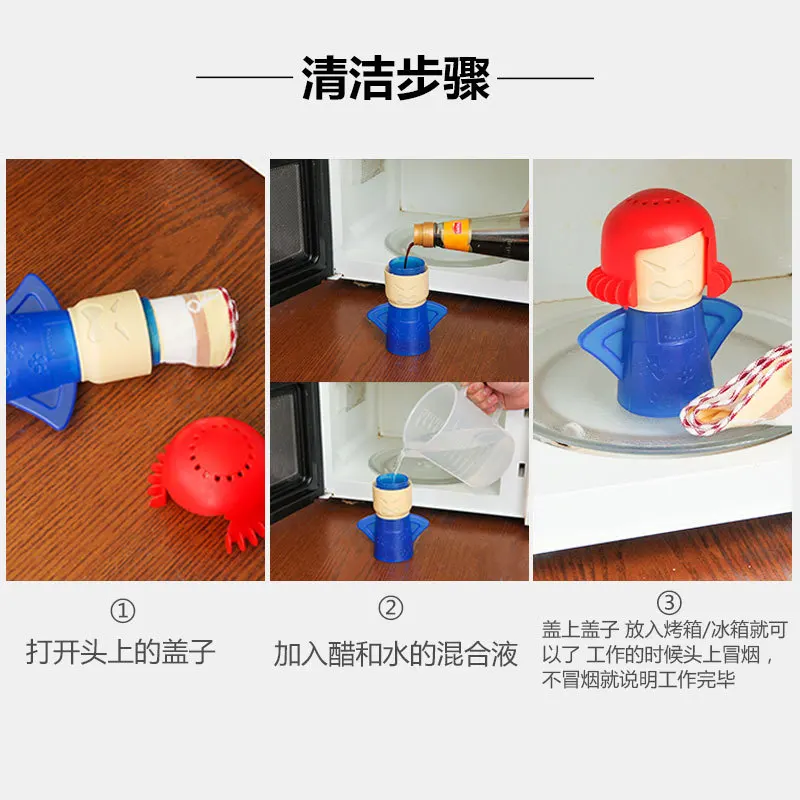 清洁步骤

①
打开头上的盖子

②
加入醋和水的混合液

③
盖上盖子 放入烤箱/冰箱就可以了 工作的时候头上冒烟，不冒烟就说明工作完毕