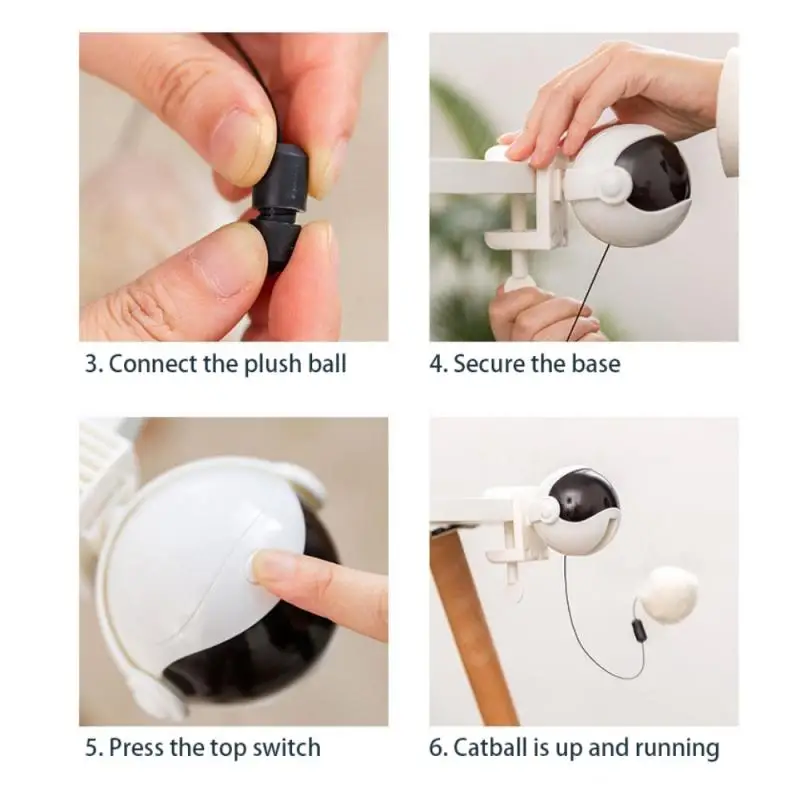 3. Connect the plush ball

4. Secure the base

5. Press the top switch

6. Catball is up and running