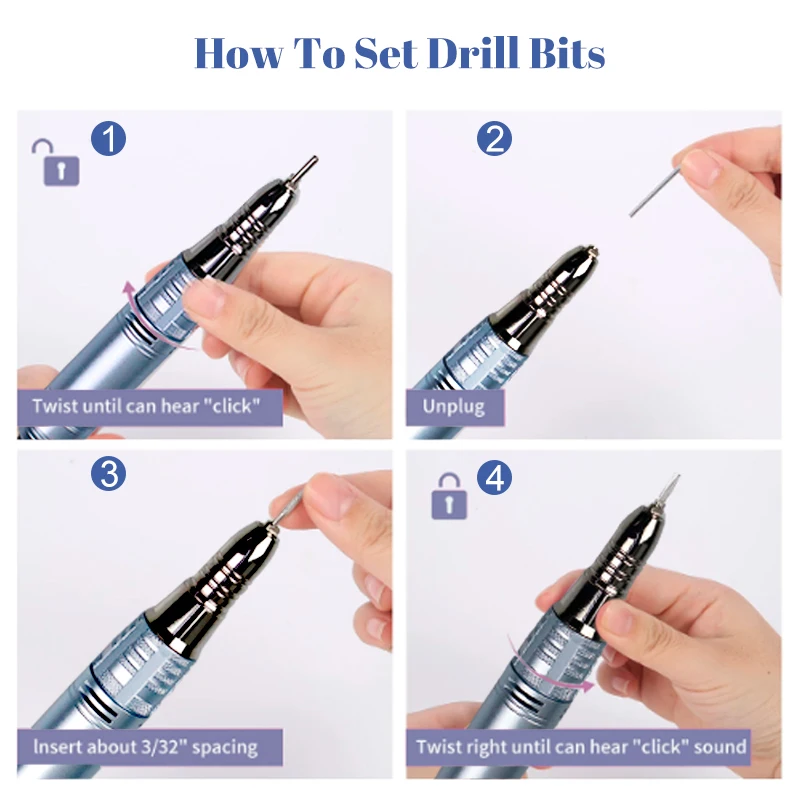 How To Set Drill Bits

1

Twist until can hear "click"

2

Unplug

3

Insert about 3/32" spacing

4

Twist right until can hear "click" sound