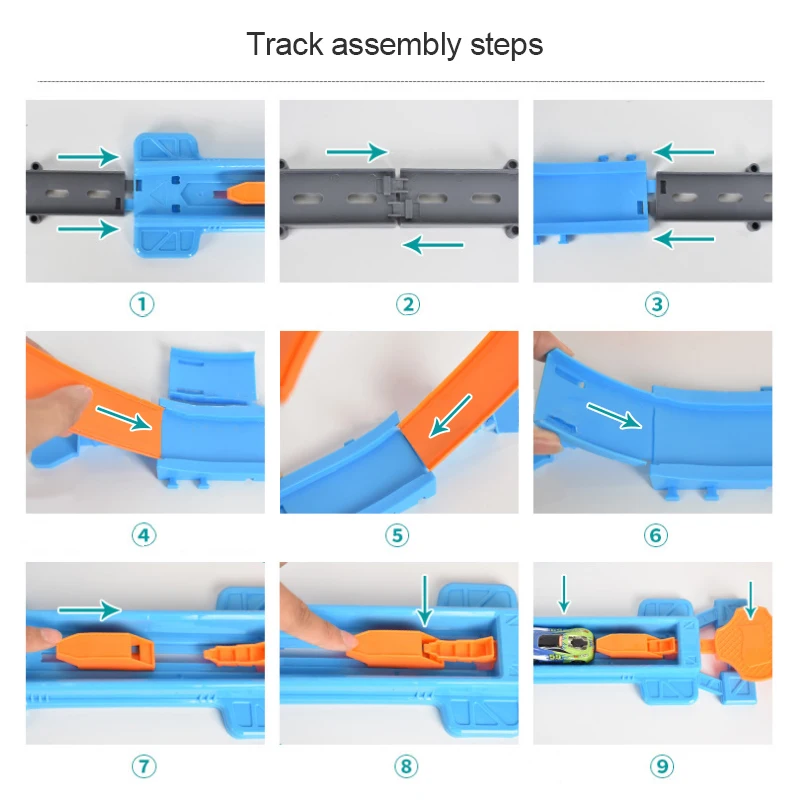 Track assembly steps

①

②

③

④

⑤

⑥

⑦

⑧

⑨