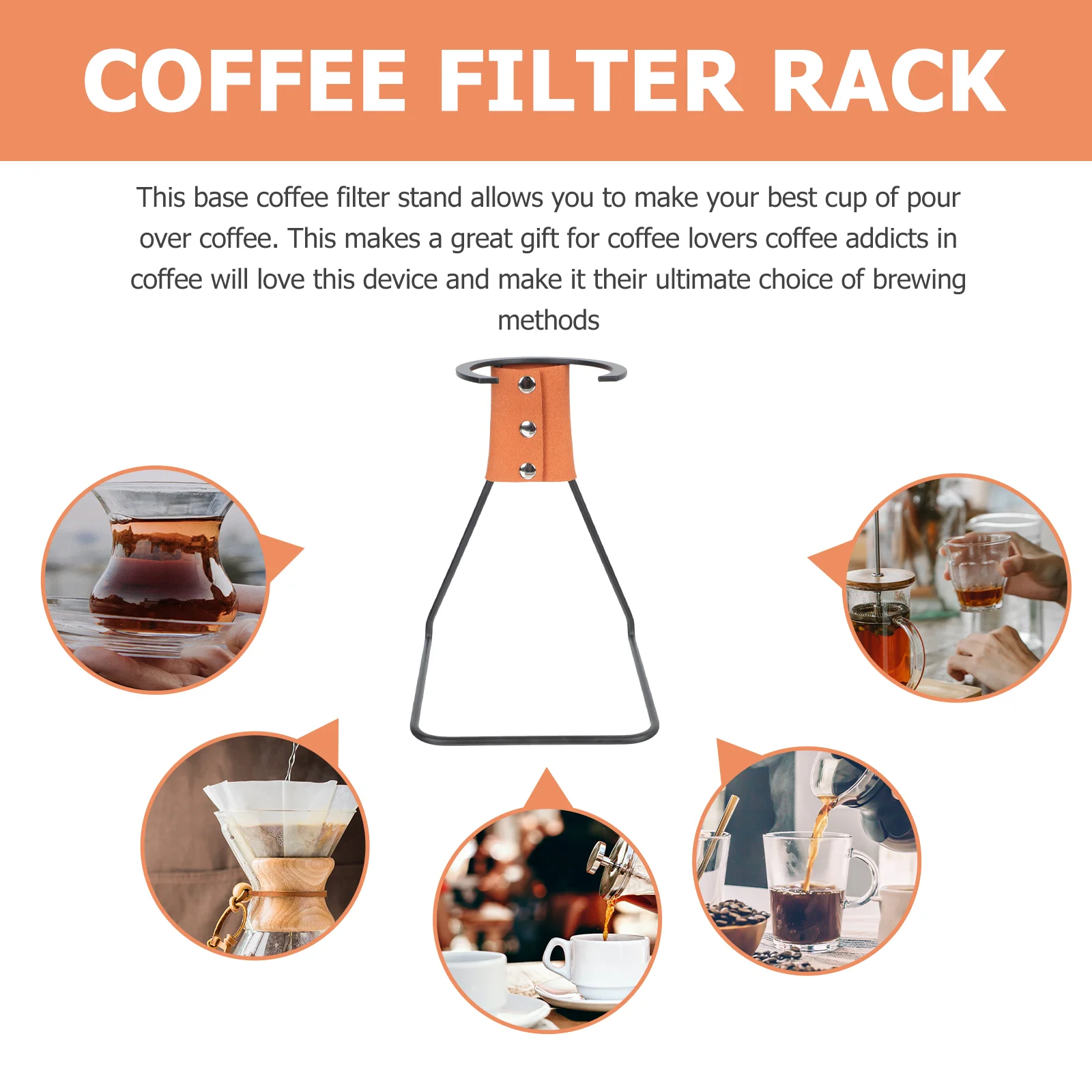 COFFEE FILTER RACK

This base coffee filter stand allows you to make your best cup of pour over coffee. This makes a great gift for coffee lovers coffee addicts in coffee will love this device and make it their ultimate choice of brewing methods