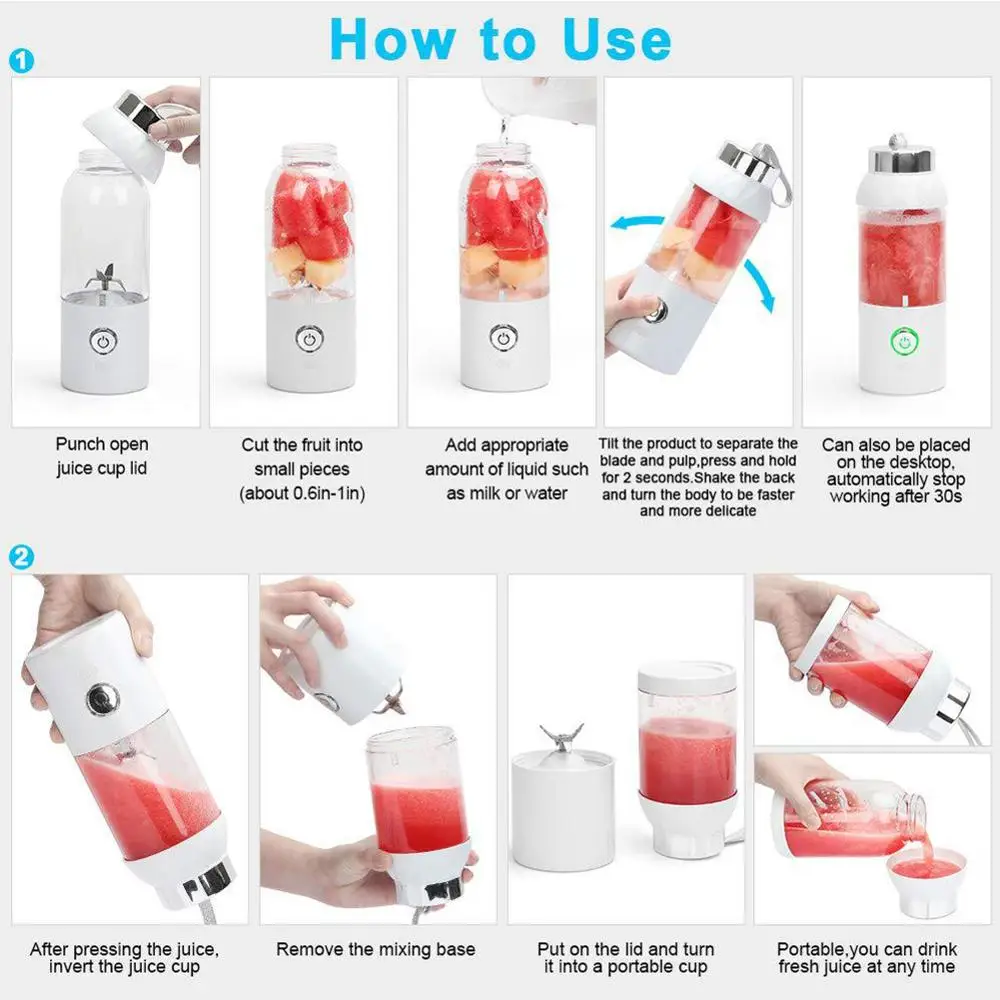 How to Use

1

Punch open juice cup lid

Cut the fruit into small pieces (about 0.6in-1in)

Add appropriate amount of liquid such as milk or water

Tilt the product to separate the blade and pulp,press and hold for 2 seconds.Shake the back and turn the body to be faster and more delicate

Can also be placed on the desktop, automatically stop working after 30s

2

After pressing the juice, invert the juice cup

Remove the mixing base

Put on the lid and turn it into a portable cup

Portable,you can drink fresh juice at any time