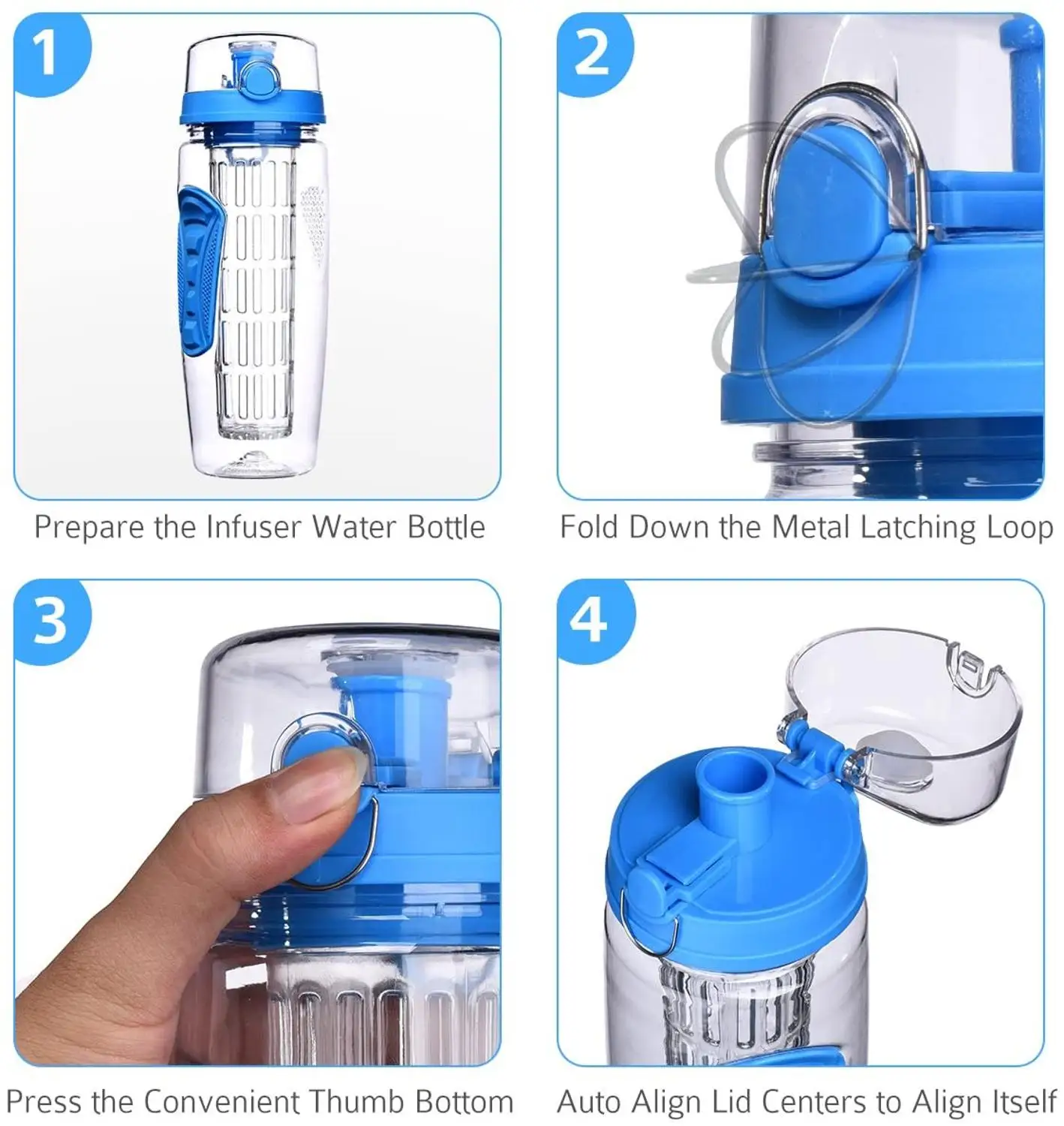 1

Prepare the Infuser Water Bottle

2

Fold Down the Metal Latching Loop

3

Press the Convenient Thumb Bottom

4

Auto Align Lid Centers to Align Itself