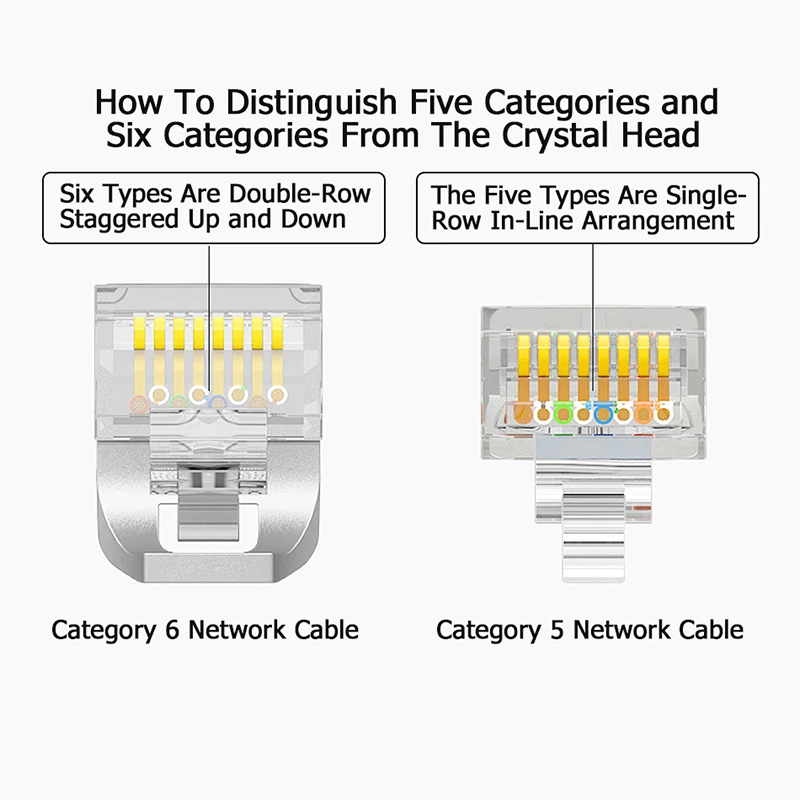 How To Distinguish Five Categories and Six Categories From The Crystal Head

Six Types Are Double-Row Staggered Up and Down

The Five Types Are Single-Row In-Line Arrangement

Category 6 Network Cable

Category 5 Network Cable