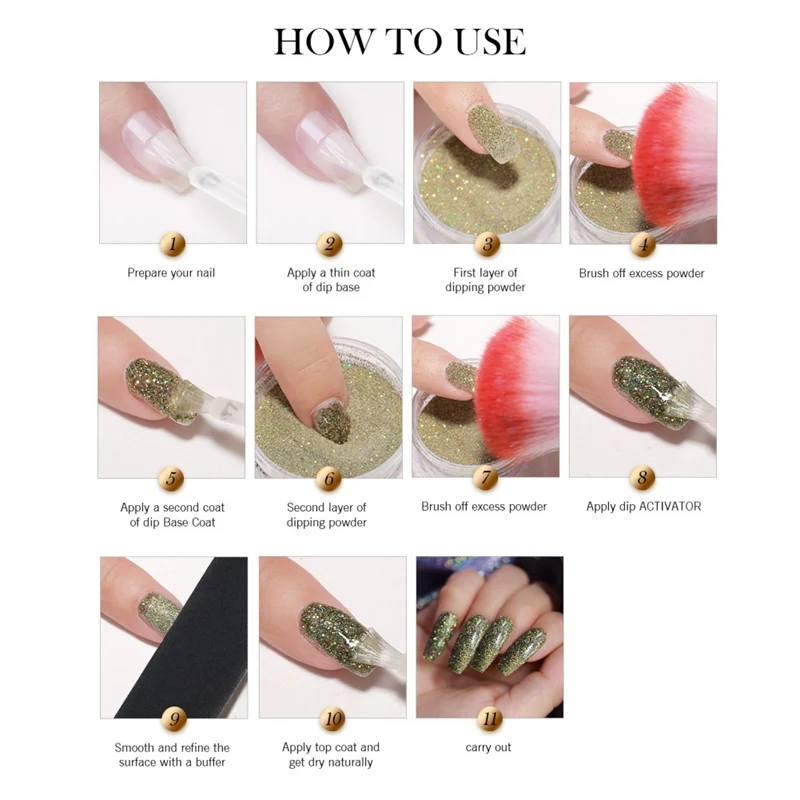 HOW TO USE

1

Prepare your nail

2

Apply a thin coat of dip base

3

First layer of dipping powder

4

Brush off excess powder

5

Apply a second coat of dip Base Coat

6

Second layer of dipping powder

7

Brush off excess powder

8

Apply dip ACTIVATOR

9

Smooth and refine the surface with a buffer

10

Apply top coat and get dry naturally

11

carry out