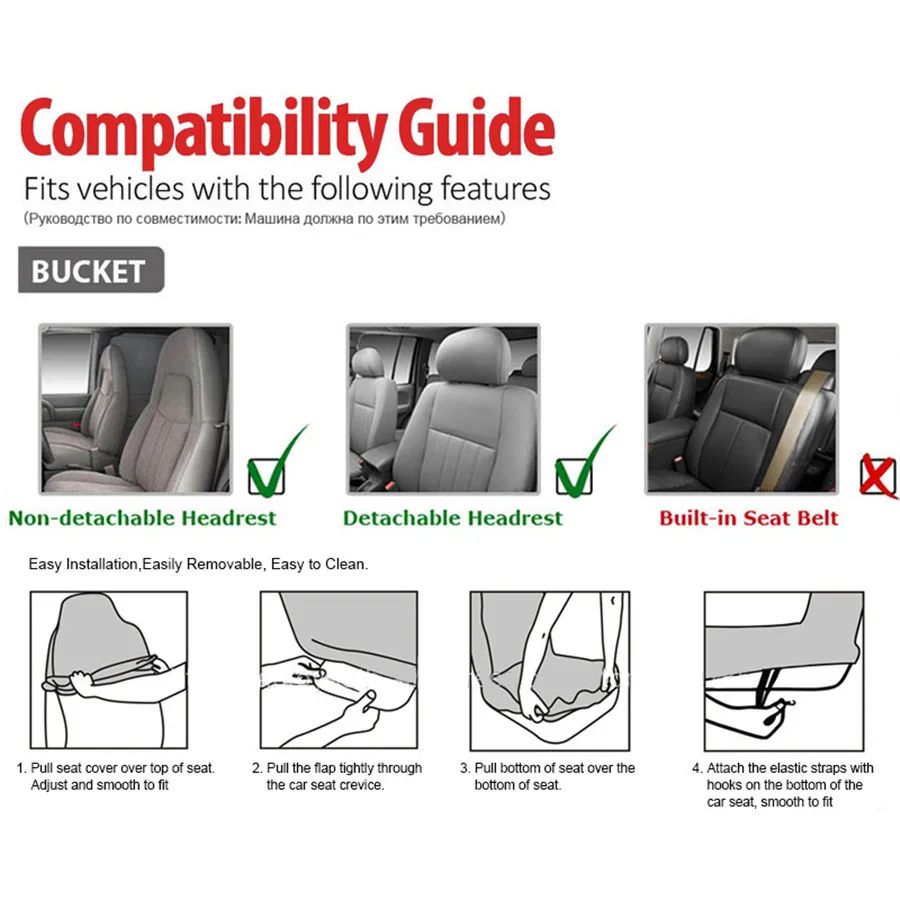 Compatibility Guide

Fits vehicles with the following features

(Руководство по совместимости: Машина должна по этим требованием)

BUCKET

Non-detachable Headrest

Detachable Headrest

Built-in Seat Belt

Easy Installation,Easily Removable, Easy to Clean.

1. Pull seat cover over top of seat. Adjust and smooth to fit

2. Pull the flap tightly through the car seat crevice.

3. Pull bottom of seat over the bottom of seat.

4. Attach the elastic straps with hooks on the bottom of the car seat, smooth to fit