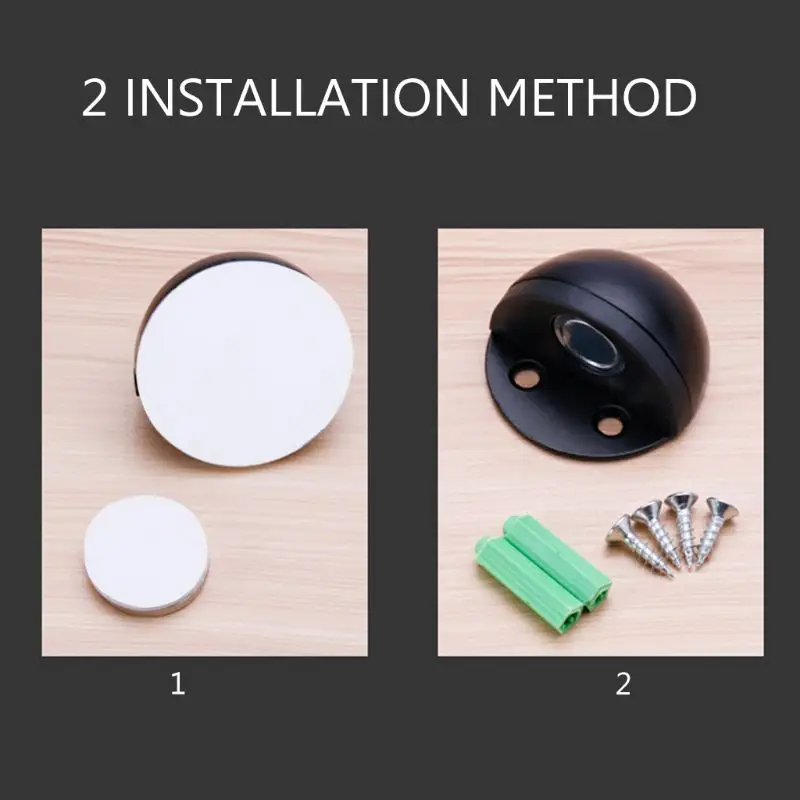 2 INSTALLATION METHOD

1

2