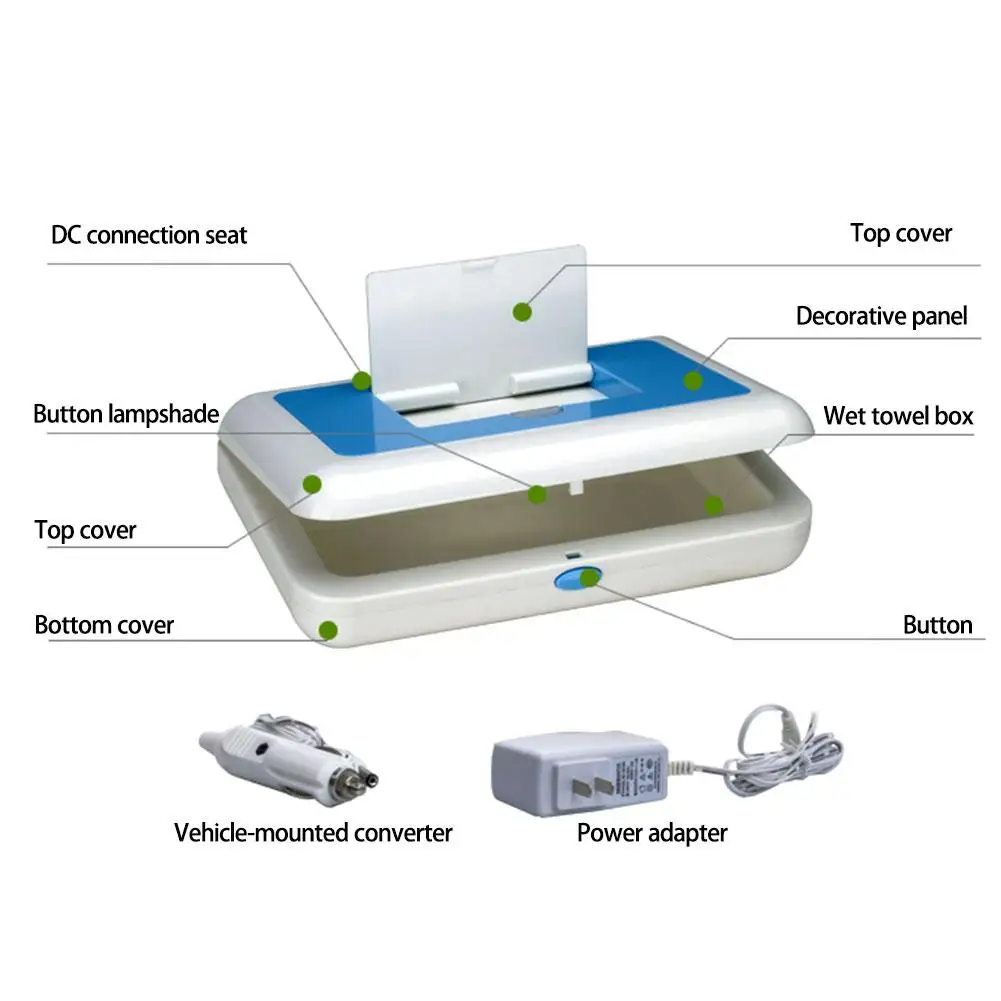 DC connection seat

Top cover

Decorative panel

Button lampshade

Wet towel box

Top cover

Bottom cover

Button

Vehicle-mounted converter

Power adapter