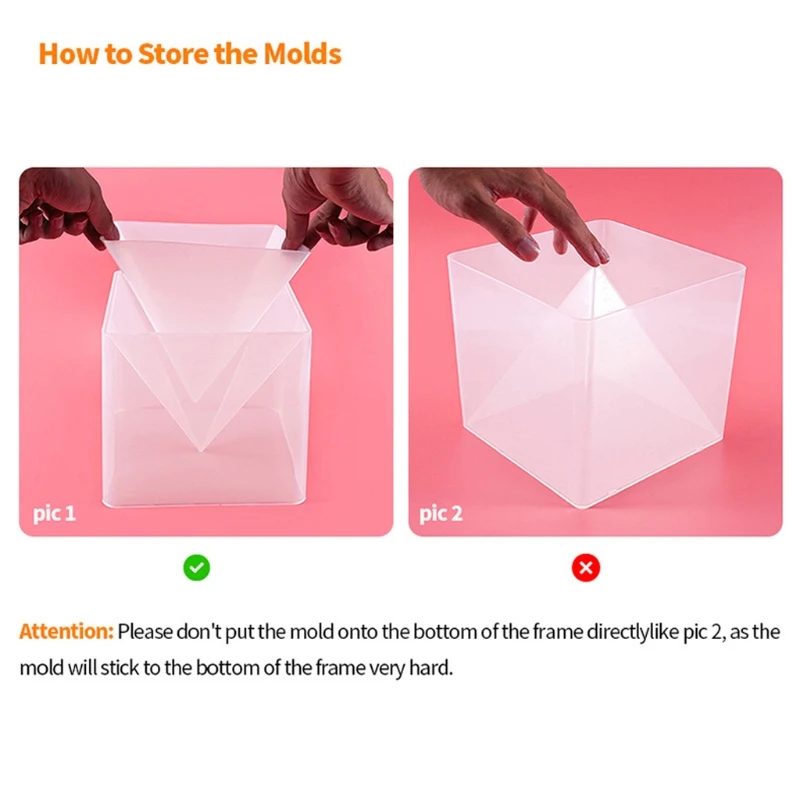 How to Store the Molds

pic 1

pic 2

Attention: Please don't put the mold onto the bottom of the frame directlylike pic 2, as the mold will stick to the bottom of the frame very hard.