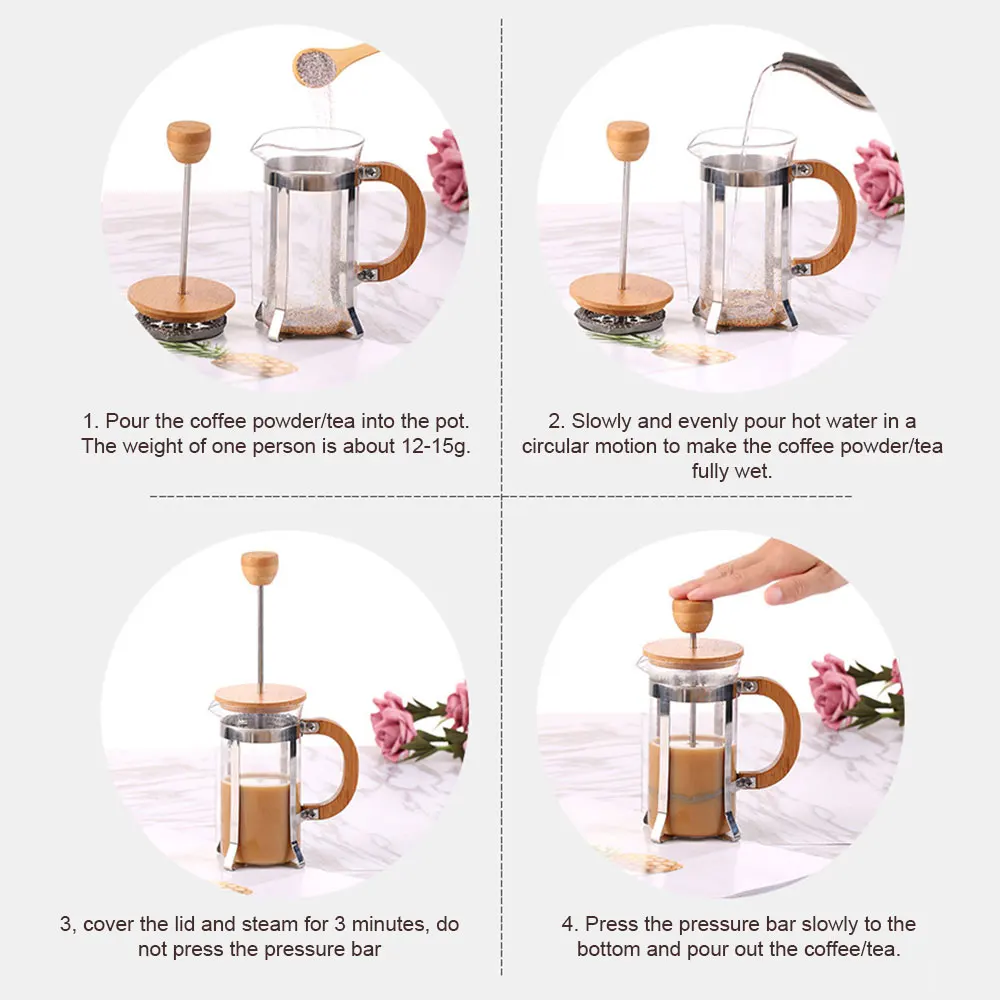 1. Pour the coffee powder/tea into the pot. The weight of one person is about 12-15g.

2. Slowly and evenly pour hot water in a circular motion to make the coffee powder/tea fully wet.

3, cover the lid and steam for 3 minutes, do not press the pressure bar

4. Press the pressure bar slowly to the bottom and pour out the coffee/tea.