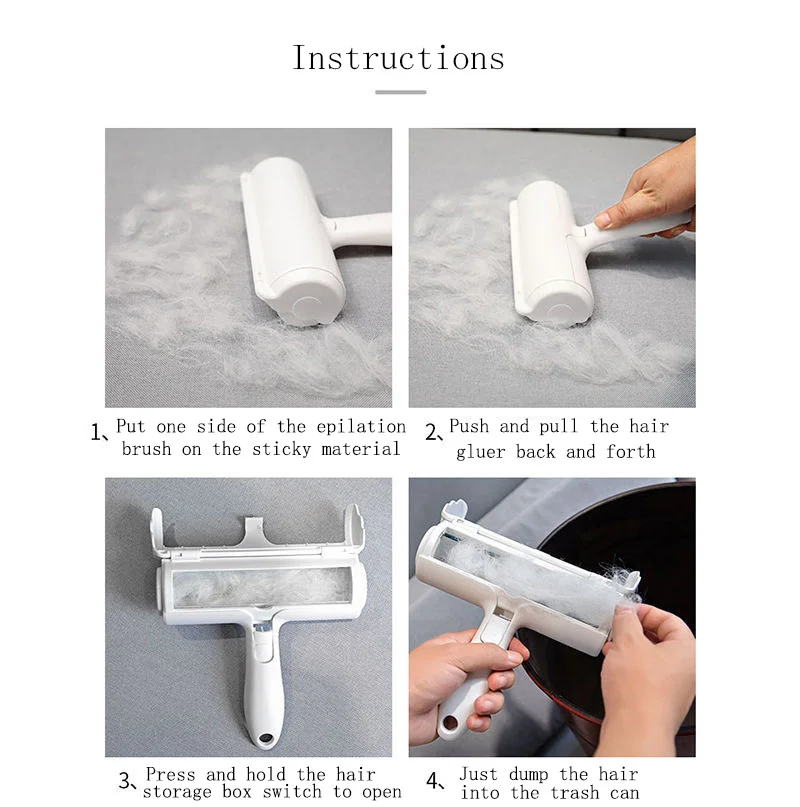 Instructions

1、Put one side of the epilation brush on the sticky material

2、Push and pull the hair gluer back and forth

3、Press and hold the hair storage box switch to open

4、Just dump the hair into the trash can