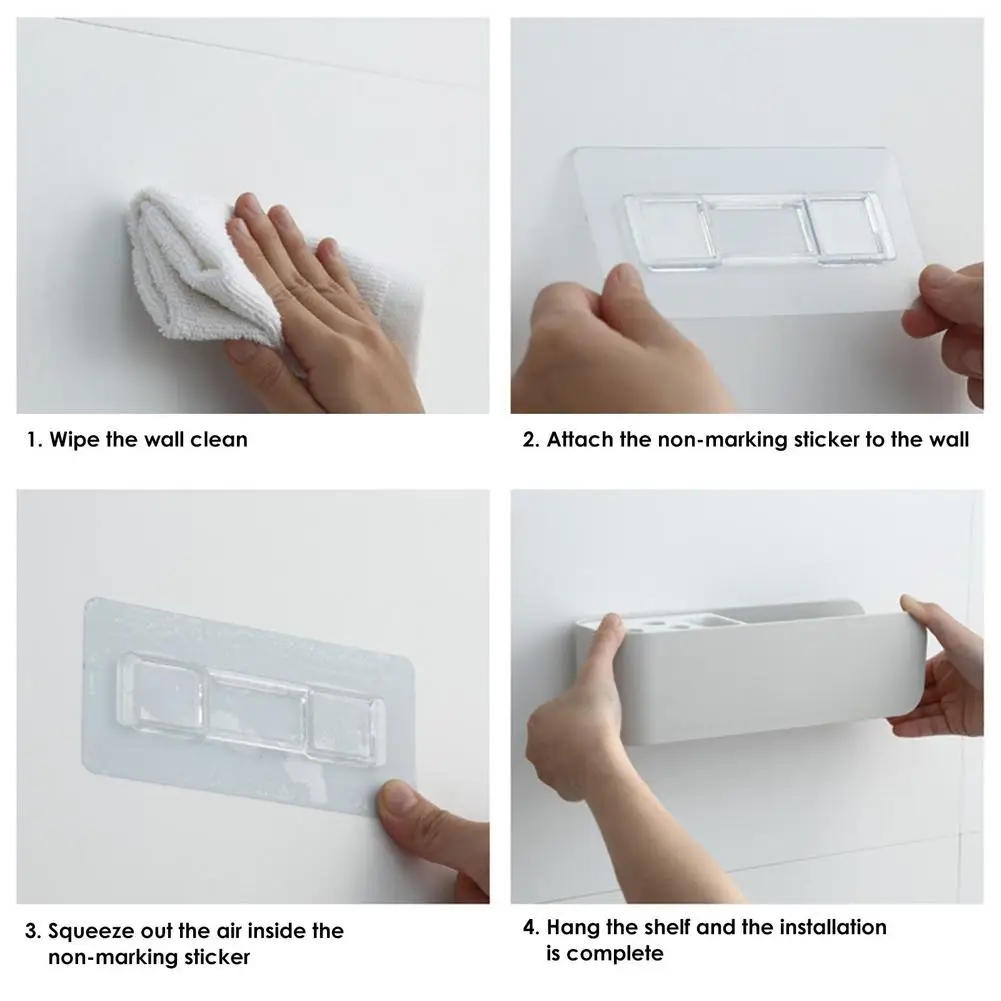 1. Wipe the wall clean

2. Attach the non-marking sticker to the wall

3. Squeeze out the air inside the non-marking sticker

4. Hang the shelf and the installation is complete