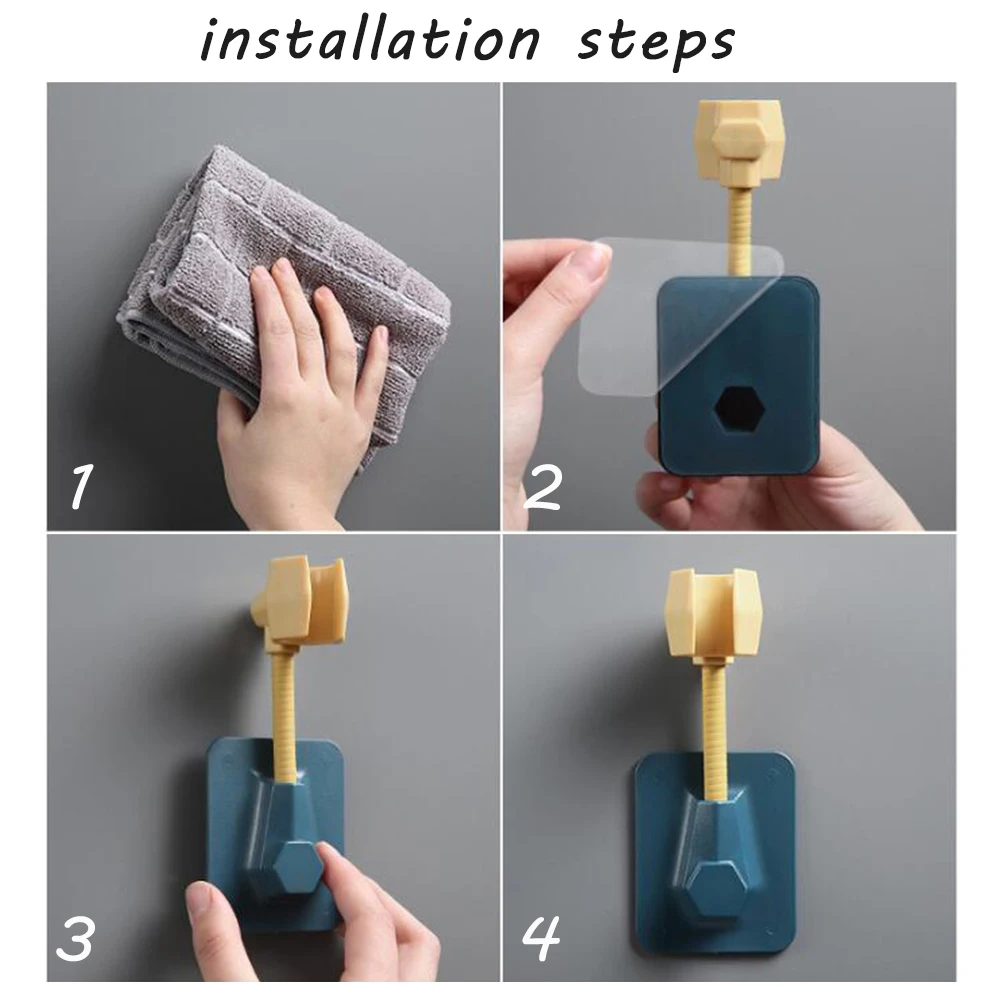 installation steps

1

2

3

4