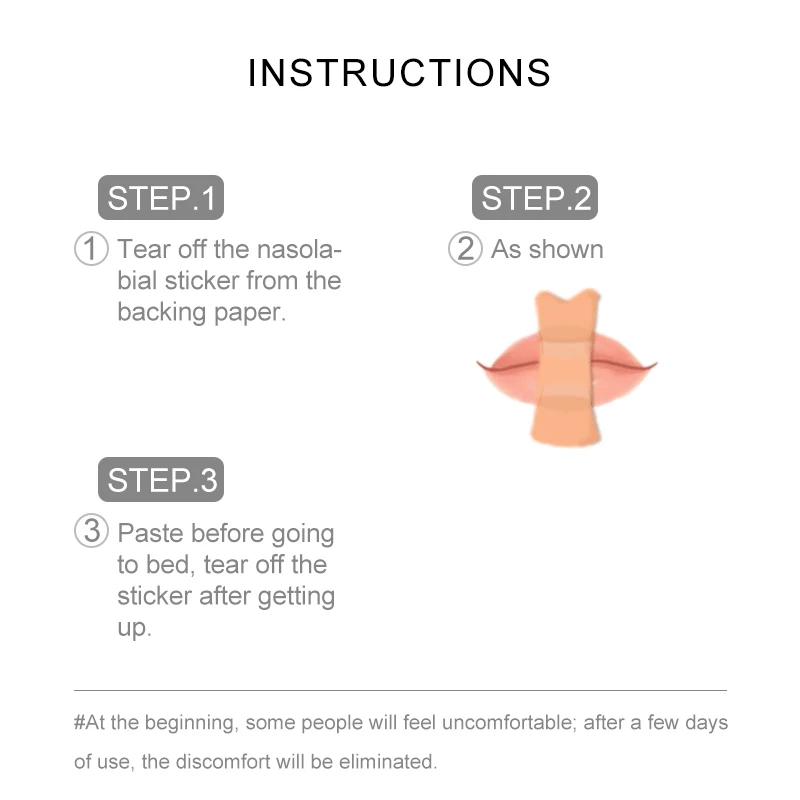 INSTRUCTIONS

STEP.1

① Tear off the nasolabial sticker from the backing paper.

STEP.2

② As shown

STEP.3

③ Paste before going to bed, tear off the sticker after getting up.

#At the beginning, some people will feel uncomfortable; after a few days of use, the discomfort will be eliminated.