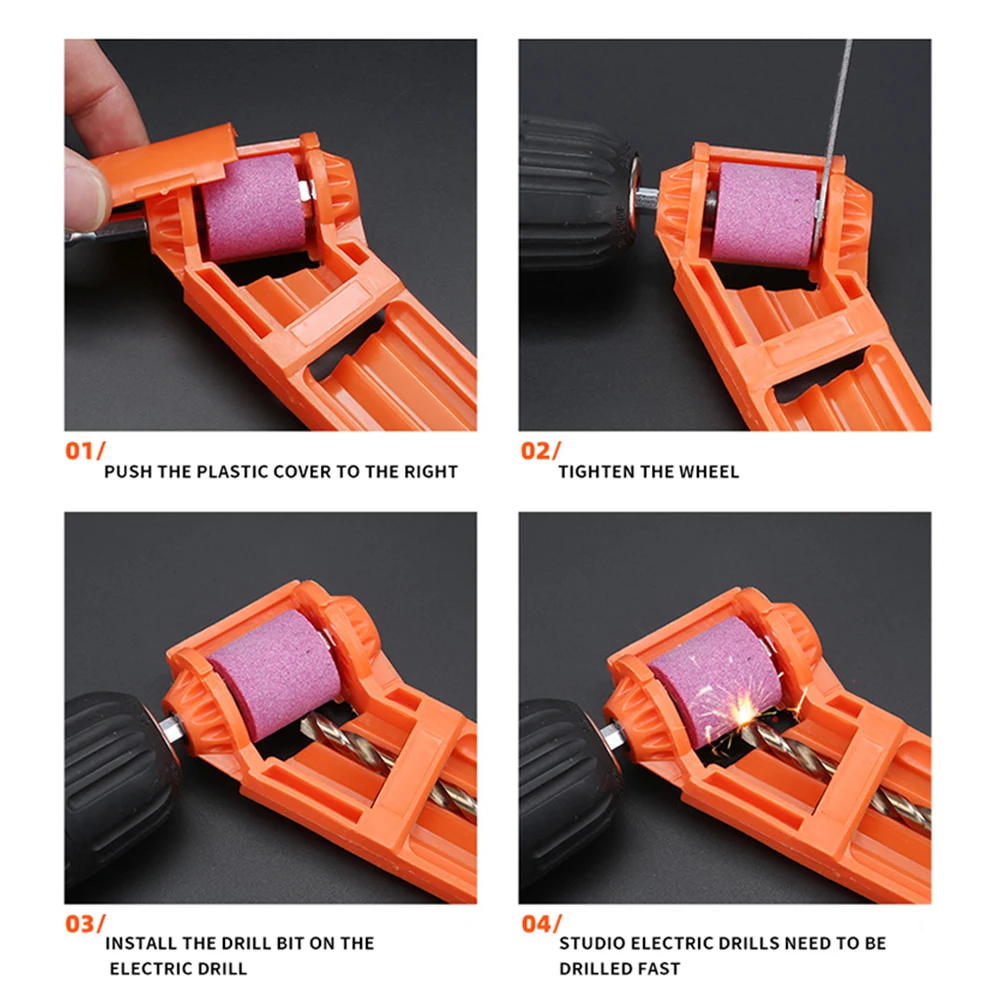 01/
PUSH THE PLASTIC COVER TO THE RIGHT

02/
TIGHTEN THE WHEEL

03/
INSTALL THE DRILL BIT ON THE ELECTRIC DRILL

04/
STUDIO ELECTRIC DRILLS NEED TO BE DRILLED FAST