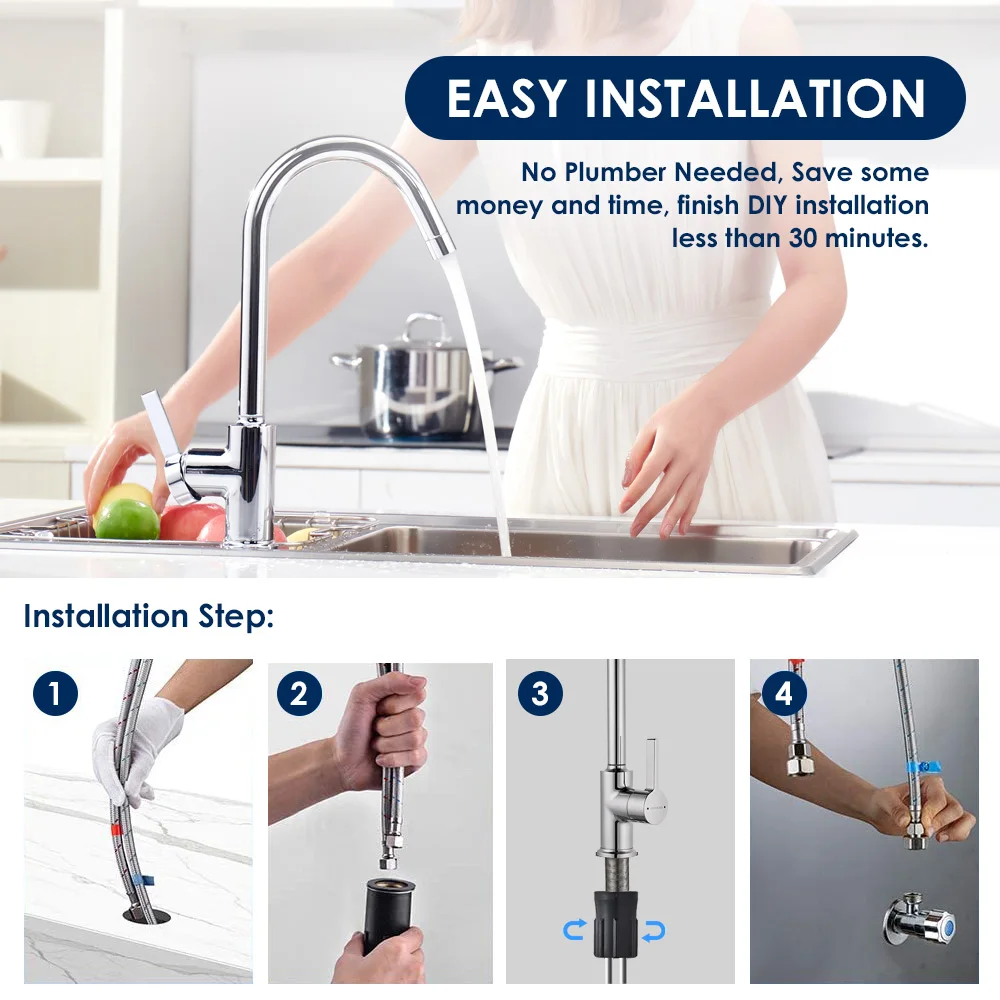 EASY INSTALLATION

No Plumber Needed, Save some money and time, finish DIY installation less than 30 minutes.

Installation Step:

1

2

3

4