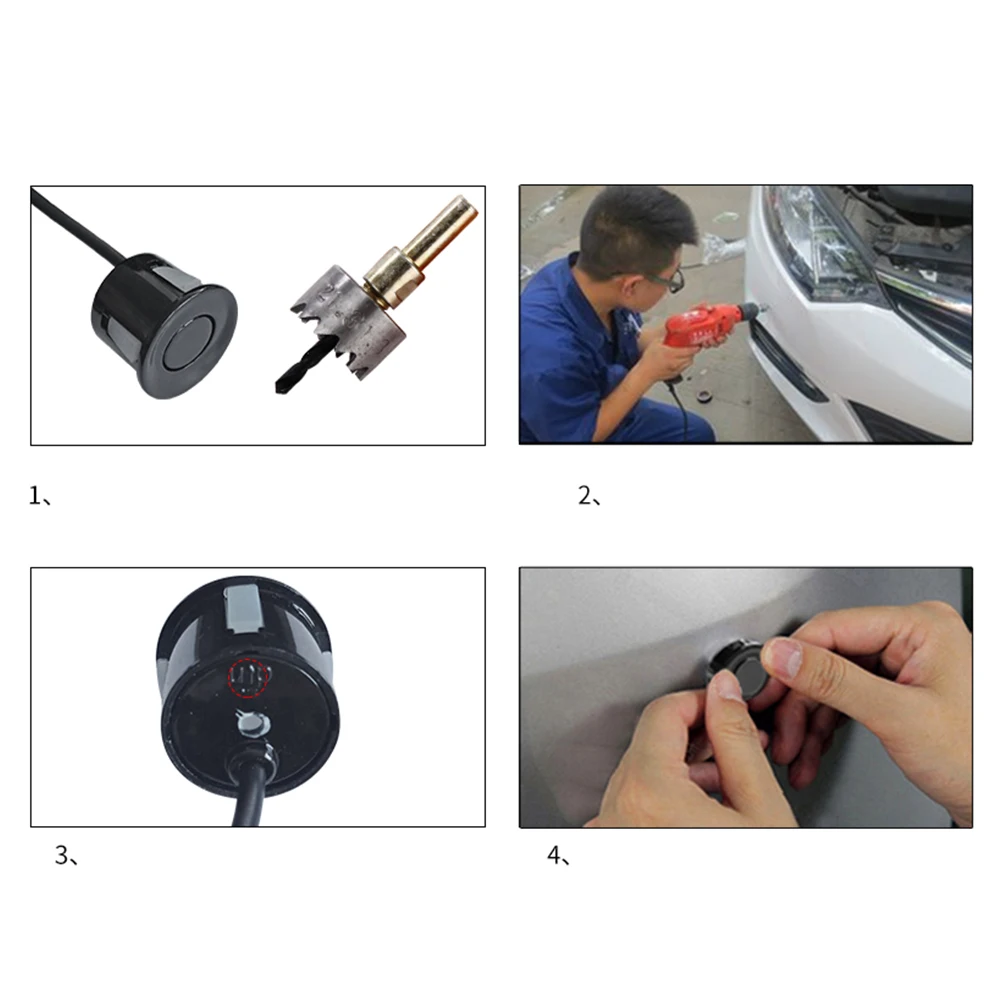 1、

2、

3、

4、