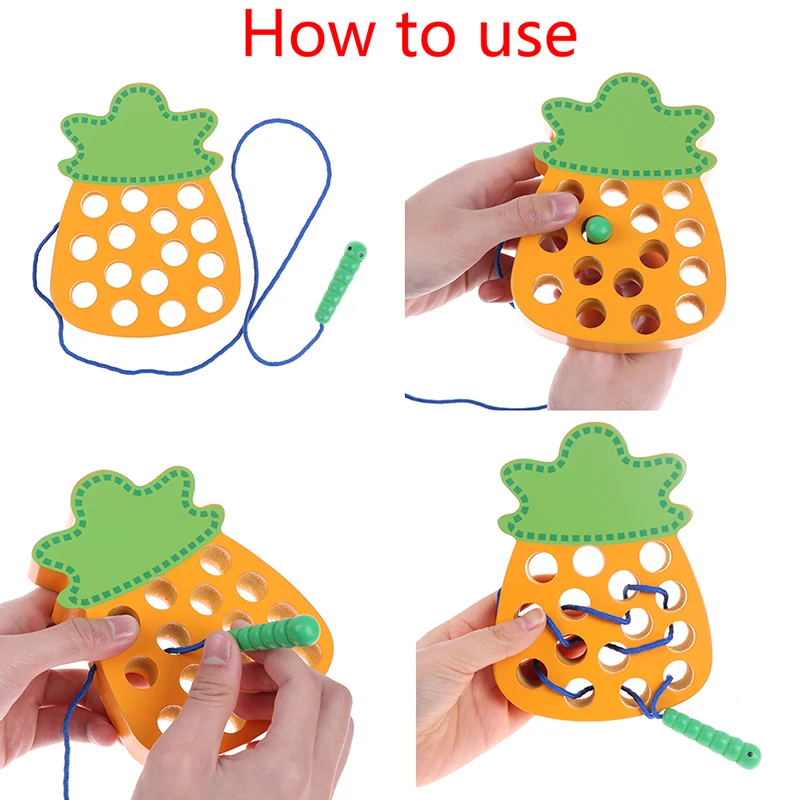 How to use