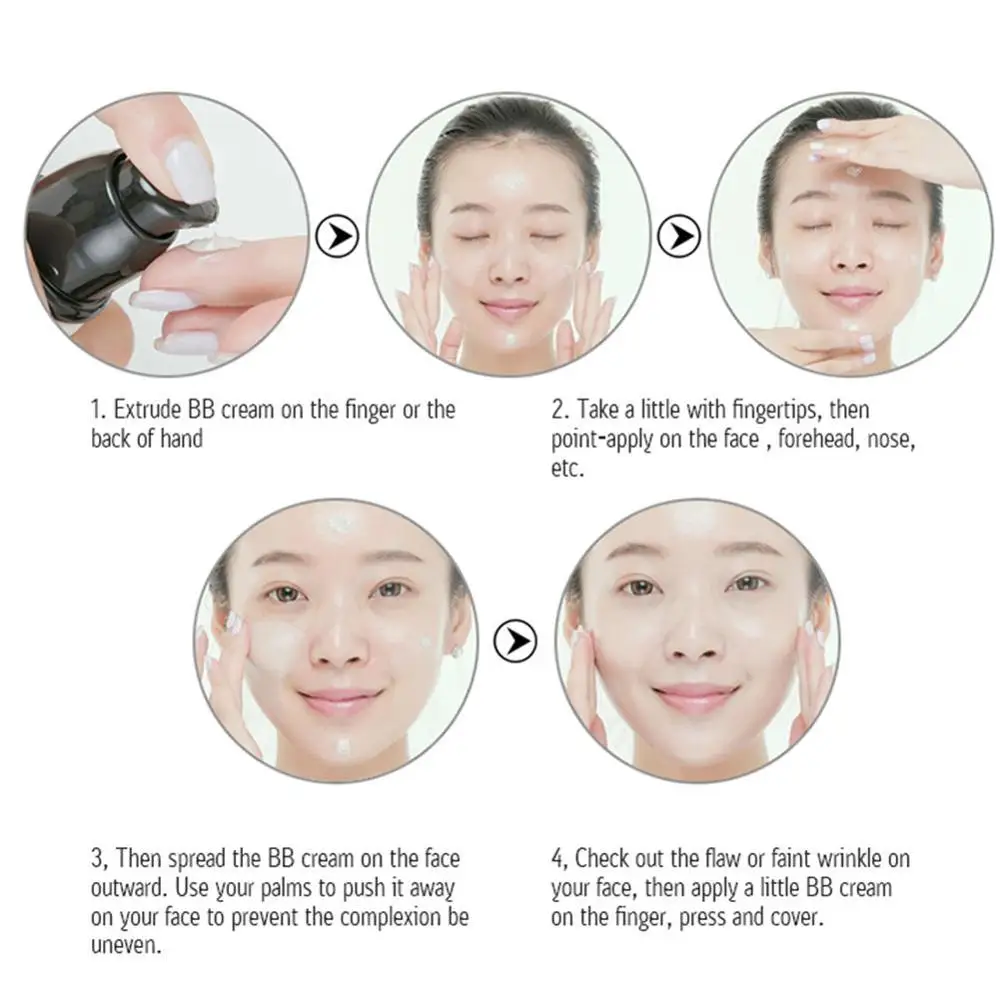 1. Extrude BB cream on the finger or the back of hand

2. Take a little with fingertips, then point-apply on the face , forehead, nose, etc.

3, Then spread the BB cream on the face outward. Use your palms to push it away on your face to prevent the complexion be uneven.

4, Check out the flaw or faint wrinkle on your face, then apply a little BB cream on the finger, press and cover.