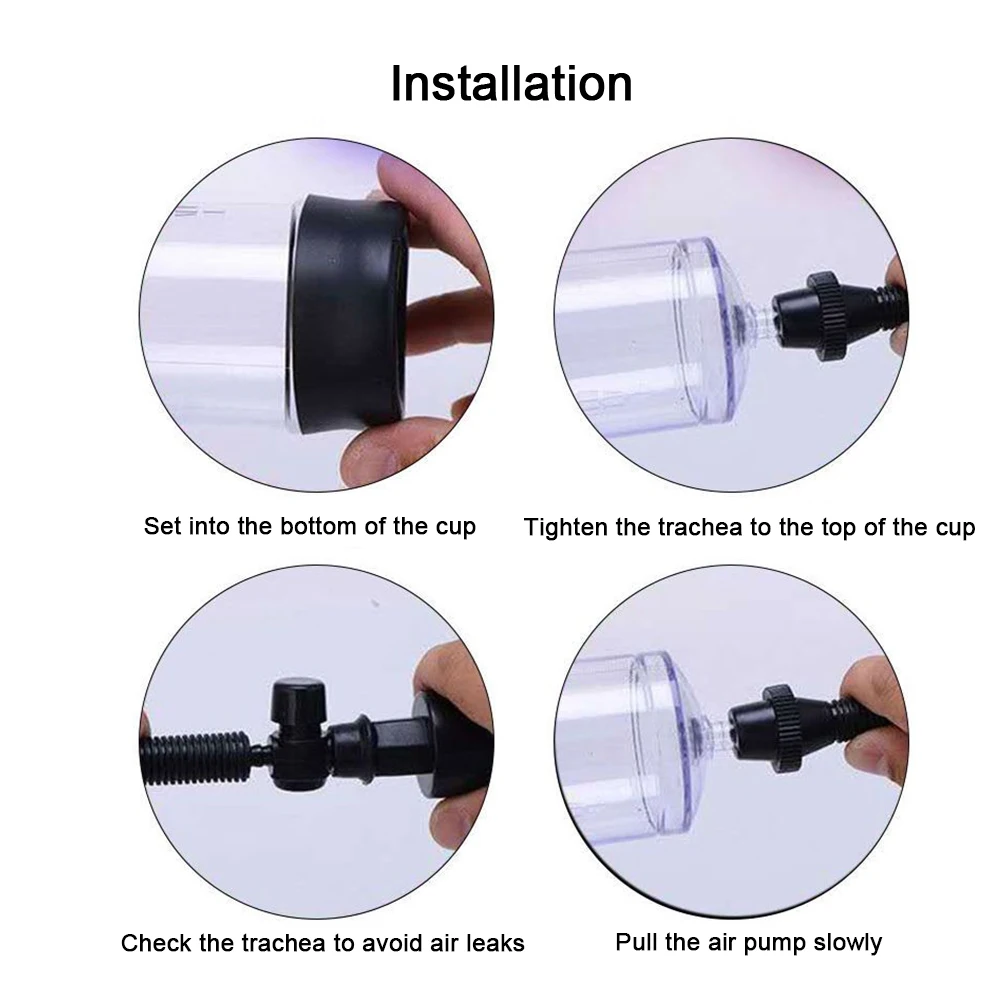 Installation

Set into the bottom of the cup

Tighten the trachea to the top of the cup

Check the trachea to avoid air leaks

Pull the air pump slowly