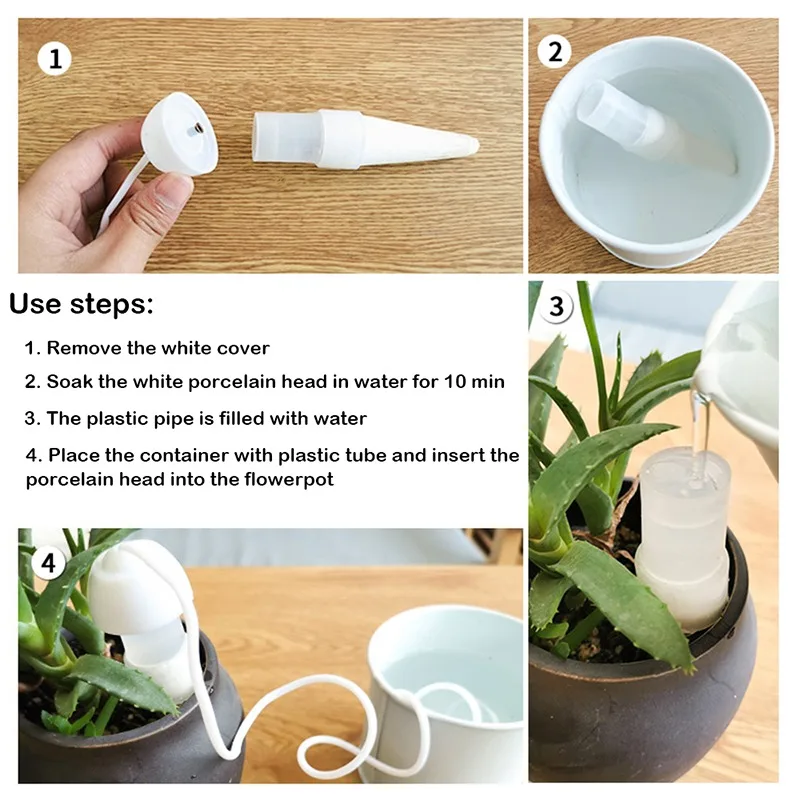 1

2

Use steps:

1. Remove the white cover

2. Soak the white porcelain head in water for 10 min

3. The plastic pipe is filled with water

4. Place the container with plastic tube and insert the porcelain head into the flowerpot

3

4