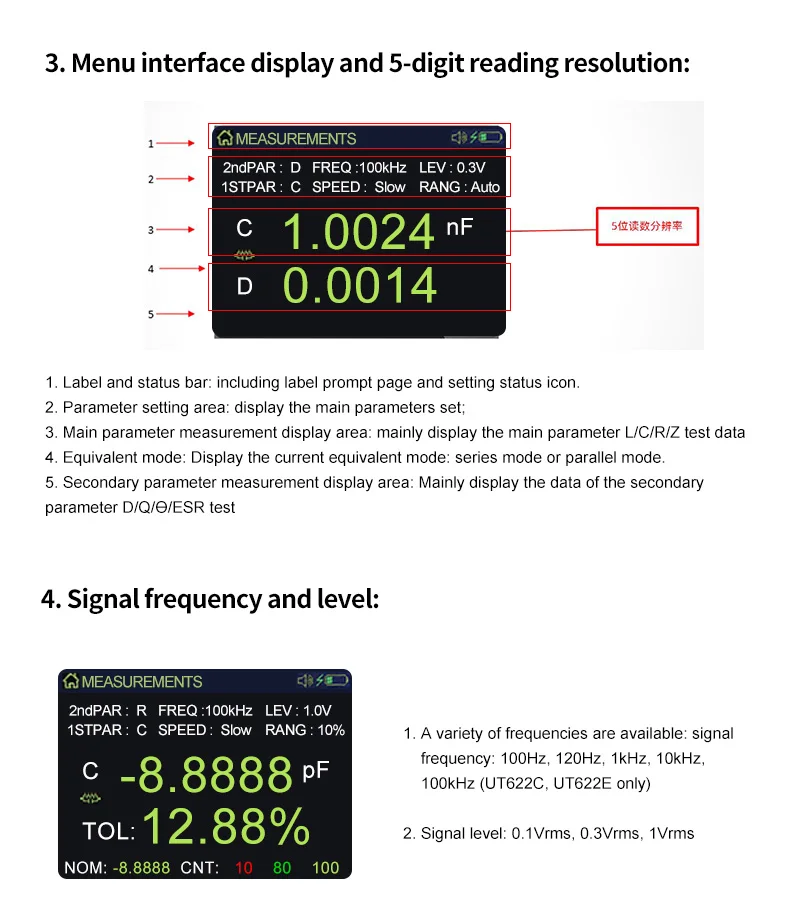 3. Menu interface display and 5-digit reading resolution:

1
2
3
4
5

MEASUREMENTS

2ndPAR : D FREQ :100kHz LEV : 0.3V
1STPAR : C SPEED : Slow RANG : Auto

C 1.0024 nF

D 0.0014

5位读数分辨率

1. Label and status bar: including label prompt page and setting status icon.
2. Parameter setting area: display the main parameters set;
3. Main parameter measurement display area: mainly display the main parameter L/C/R/Z test data
4. Equivalent mode: Display the current equivalent mode: series mode or parallel mode.
5. Secondary parameter measurement display area: Mainly display the data of the secondary parameter D/Q/Θ/ESR test

4. Signal frequency and level:

MEASUREMENTS

2ndPAR : R FREQ :100kHz LEV : 1.0V
1STPAR : C SPEED : Slow RANG : 10%

C -8.8888 pF

TOL: 12.88%

NOM: -8.8888 CNT: 10 80 100

1. A variety of frequencies are available: signal frequency: 100Hz, 120Hz, 1kHz, 10kHz, 100kHz (UT622C, UT622E only)

2. Signal level: 0.1Vrms, 0.3Vrms, 1Vrms