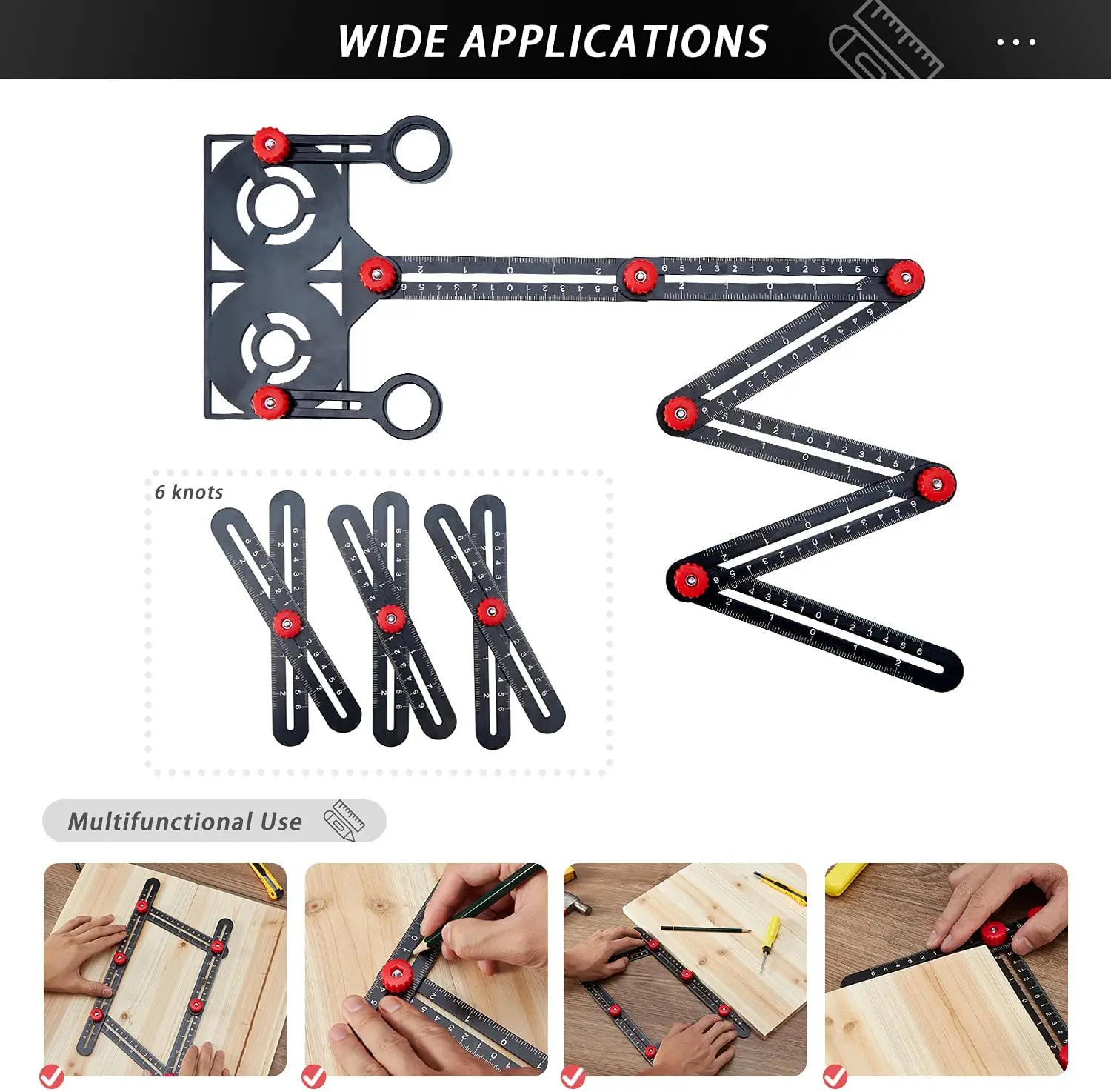 WIDE APPLICATIONS

6 knots

Multifunctional Use