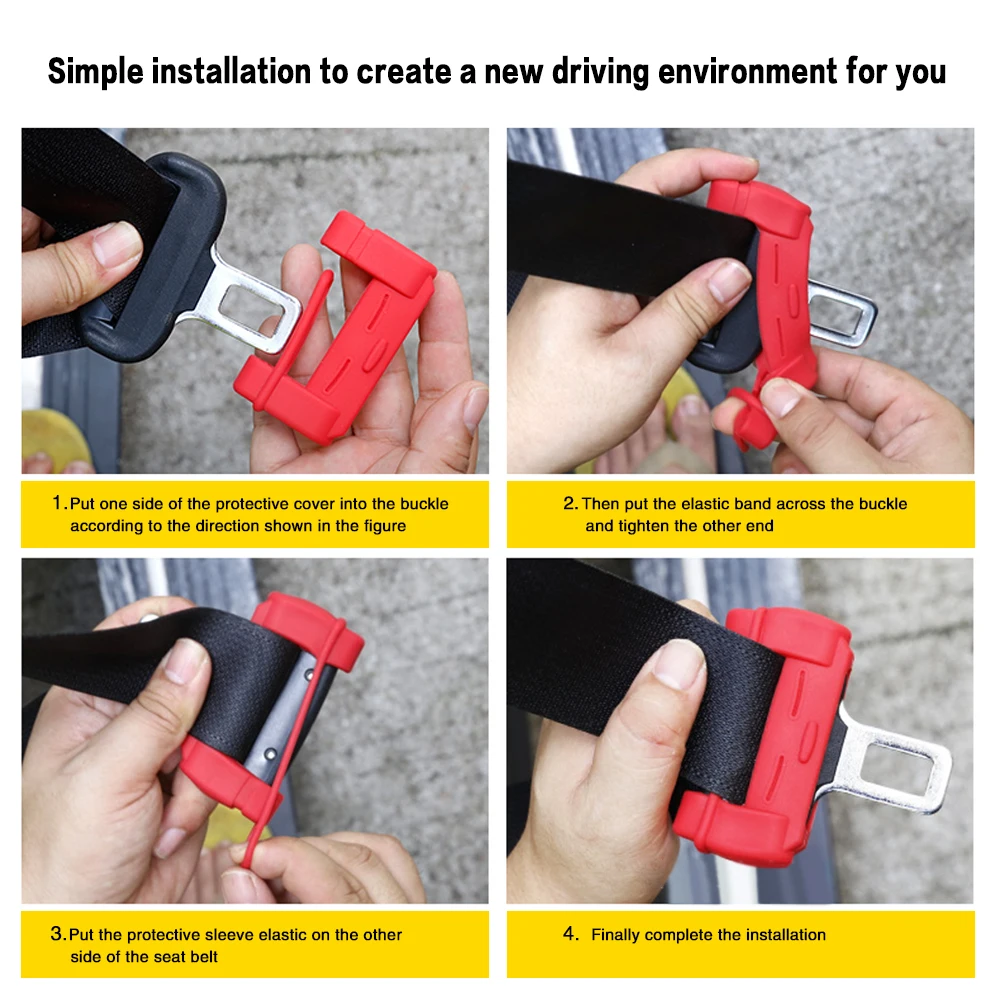 Simple installation to create a new driving environment for you

1. Put one side of the protective cover into the buckle according to the direction shown in the figure

2. Then put the elastic band across the buckle and tighten the other end

3. Put the protective sleeve elastic on the other side of the seat belt

4. Finally complete the installation