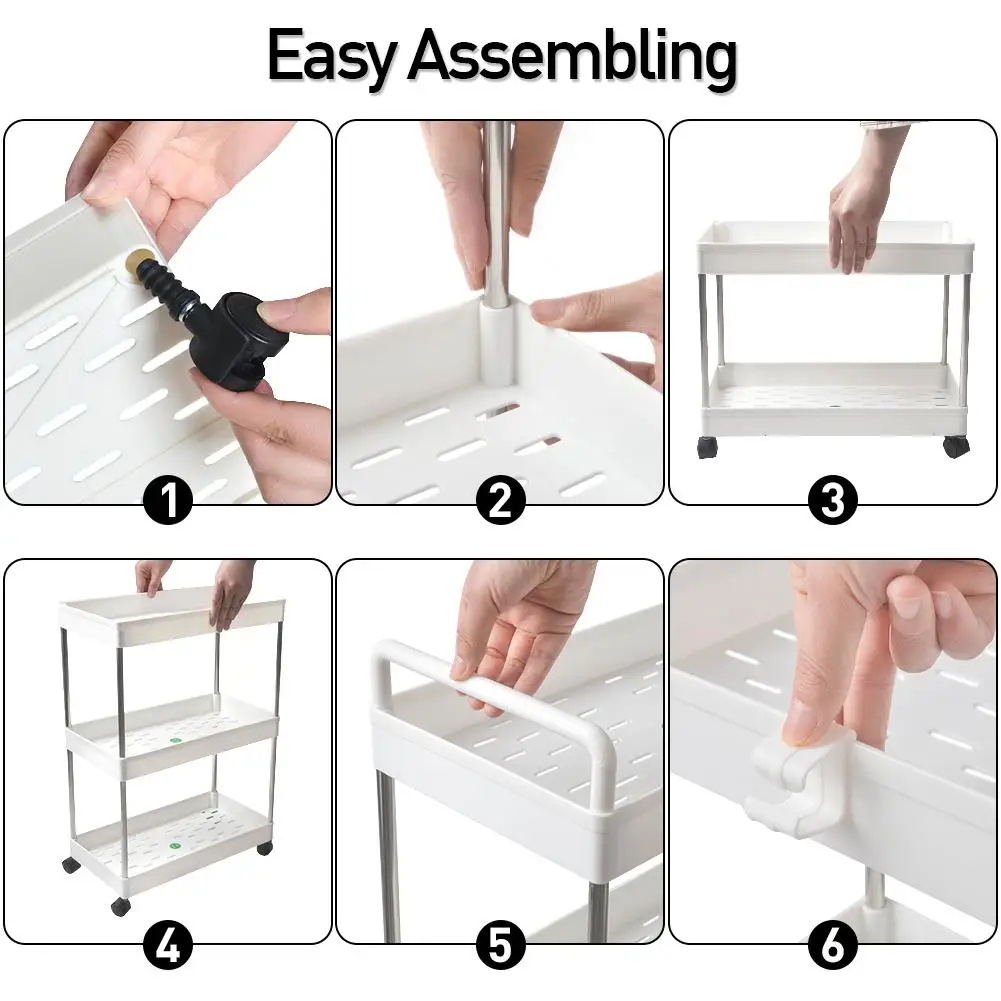 Easy Assembling

1

2

3

4

5

6