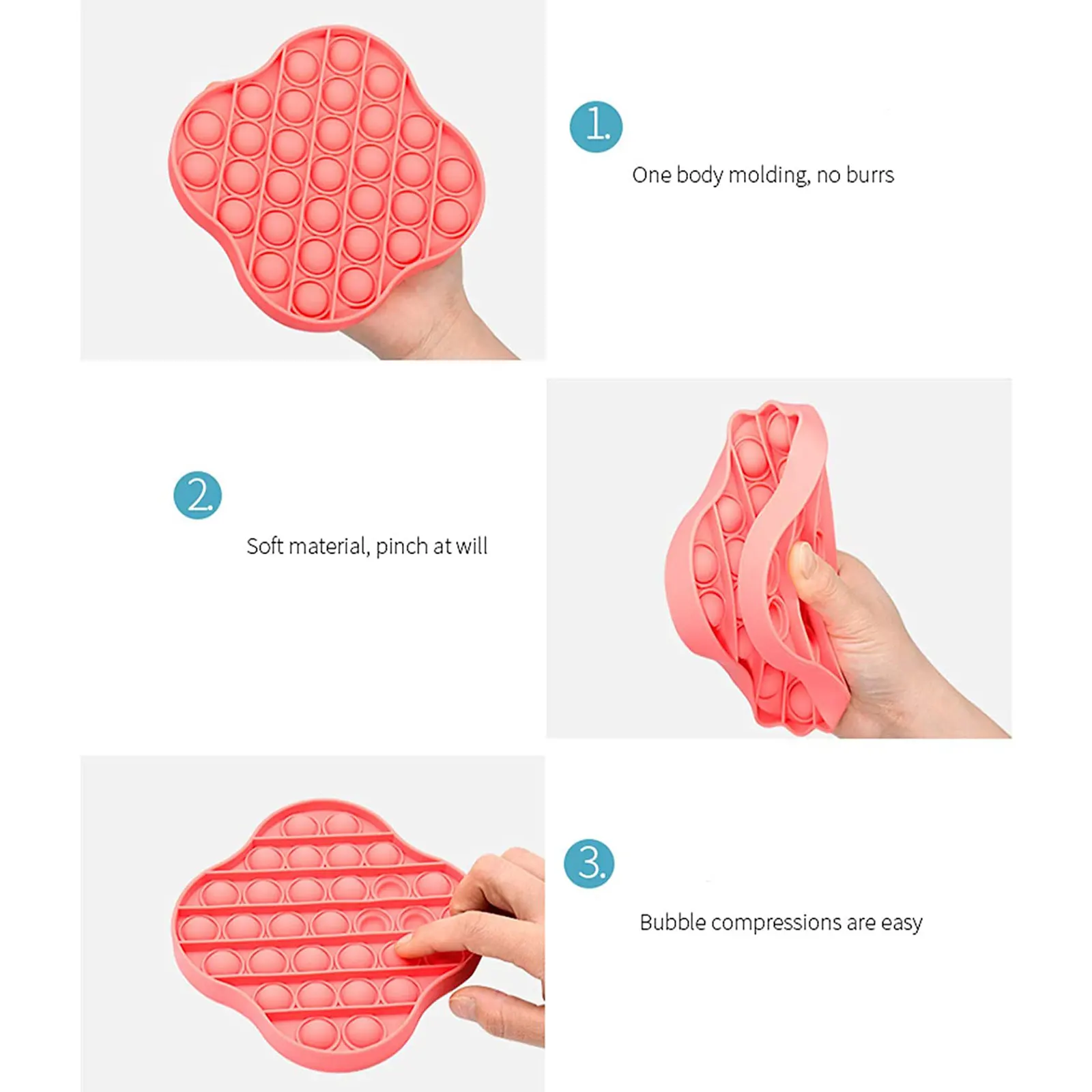 1.

One body molding, no burrs

2.

Soft material, pinch at will

3.

Bubble compressions are easy