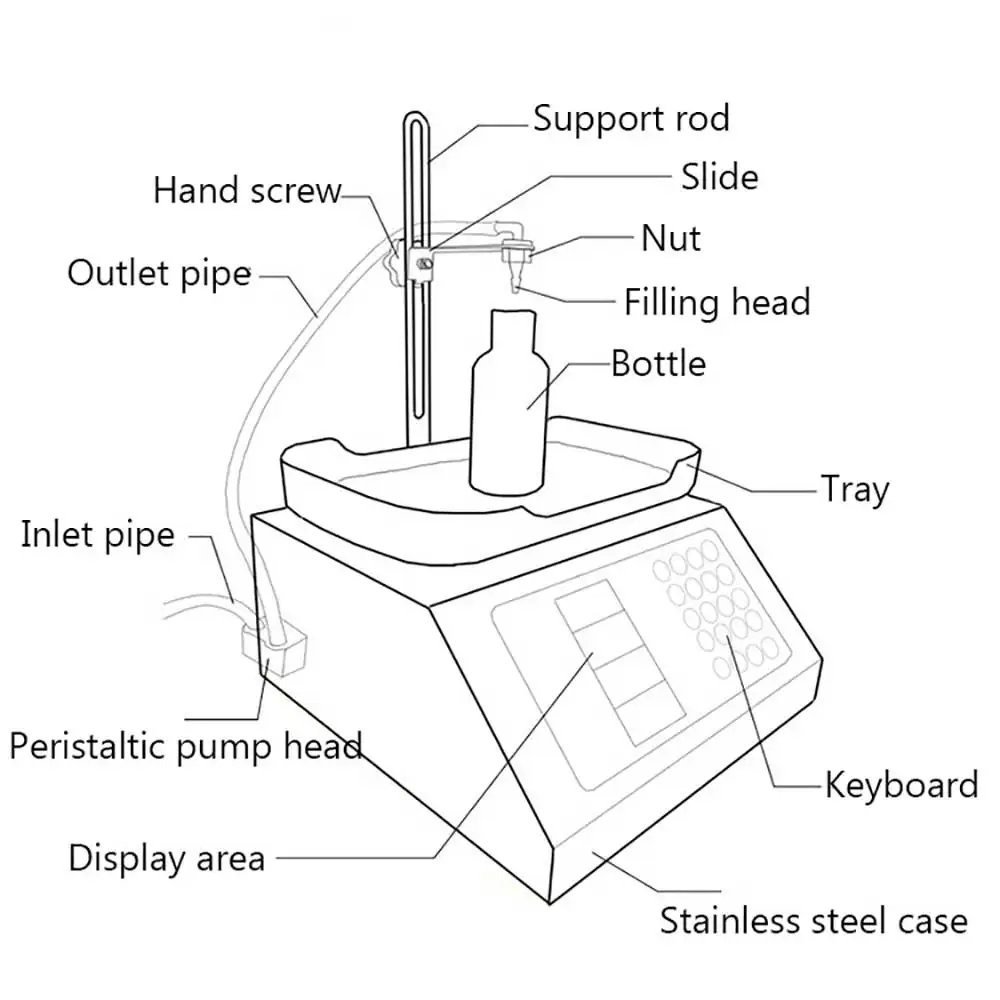 Support rod
Hand screw
Slide
Nut
Outlet pipe
Filling head
Bottle
Tray
Inlet pipe
Peristaltic pump head
Keyboard
Display area
Stainless steel case