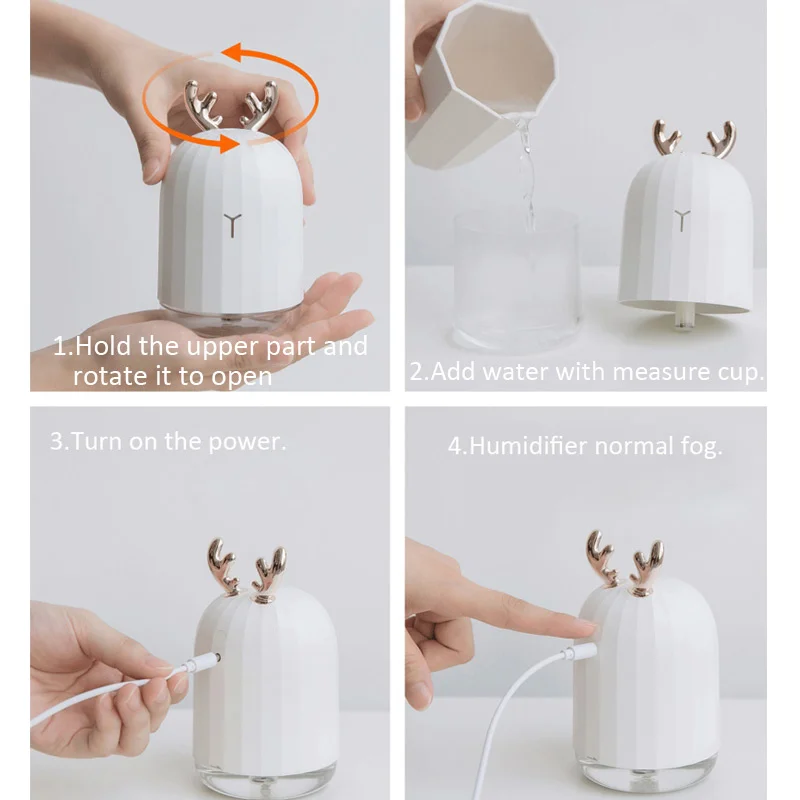 1.Hold the upper part and rotate it to open

2.Add water with measure cup.

3.Turn on the power.

4.Humidifier normal fog.