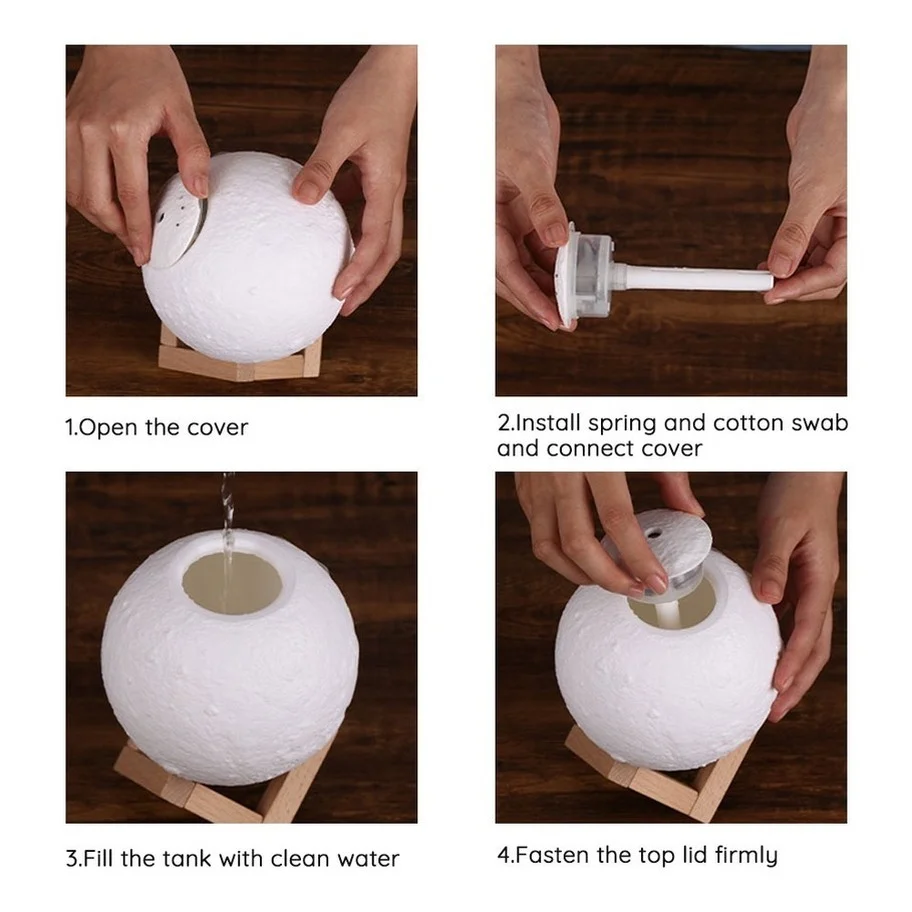 1.Open the cover

2.Install spring and cotton swab and connect cover

3.Fill the tank with clean water

4.Fasten the top lid firmly