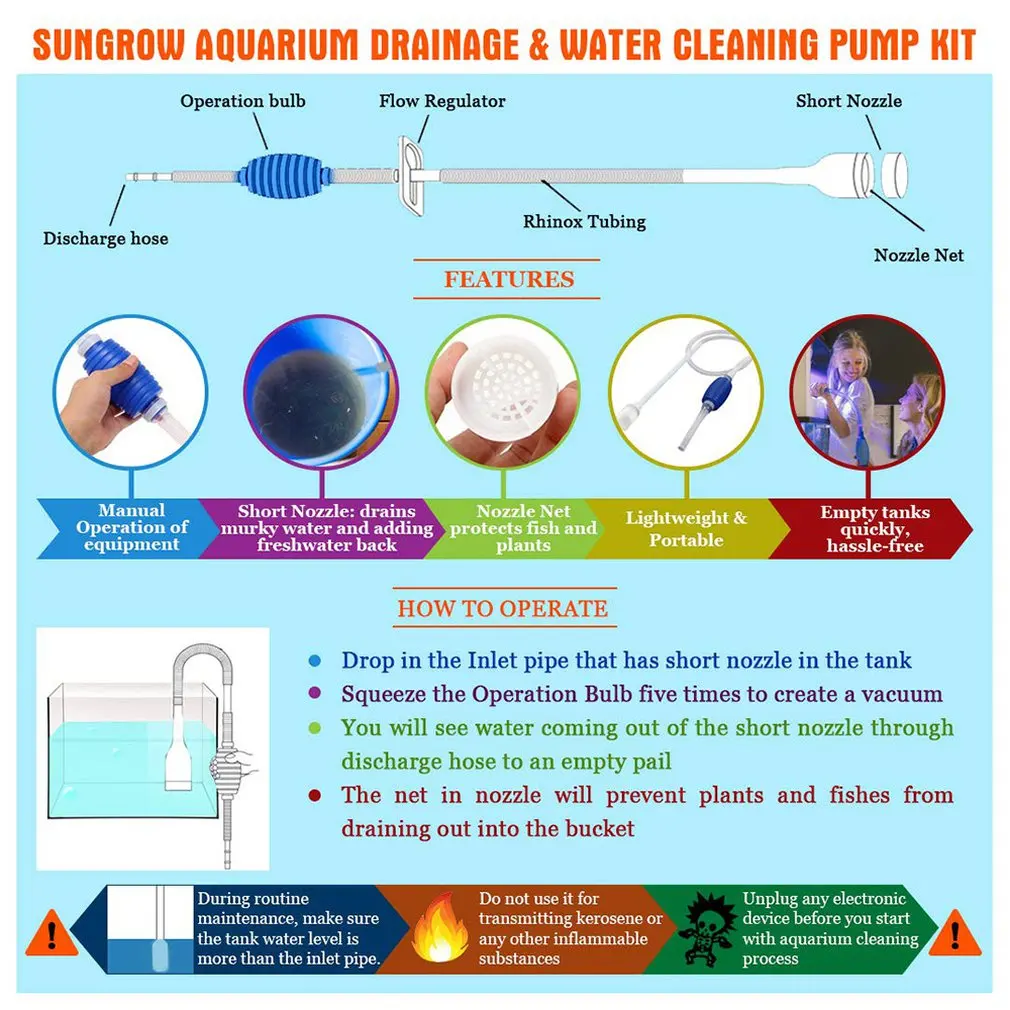 SUNGROW AQUARIUM DRAINAGE & WATER CLEANING PUMP KIT

Operation bulb
Flow Regulator
Short Nozzle
Discharge hose
Rhinox Tubing
Nozzle Net

FEATURES

Manual Operation of equipment
Short Nozzle: drains murky water and adding freshwater back
Nozzle Net protects fish and plants
Lightweight & Portable
Empty tanks quickly, hassle-free

HOW TO OPERATE

Drop in the Inlet pipe that has short nozzle in the tank
Squeeze the Operation Bulb five times to create a vacuum
You will see water coming out of the short nozzle through discharge hose to an empty pail
The net in nozzle will prevent plants and fishes from draining out into the bucket

During routine maintenance, make sure the tank water level is more than the inlet pipe.
Do not use it for transmitting kerosene or any other inflammable substances
Unplug any electronic device before you start with aquarium cleaning process