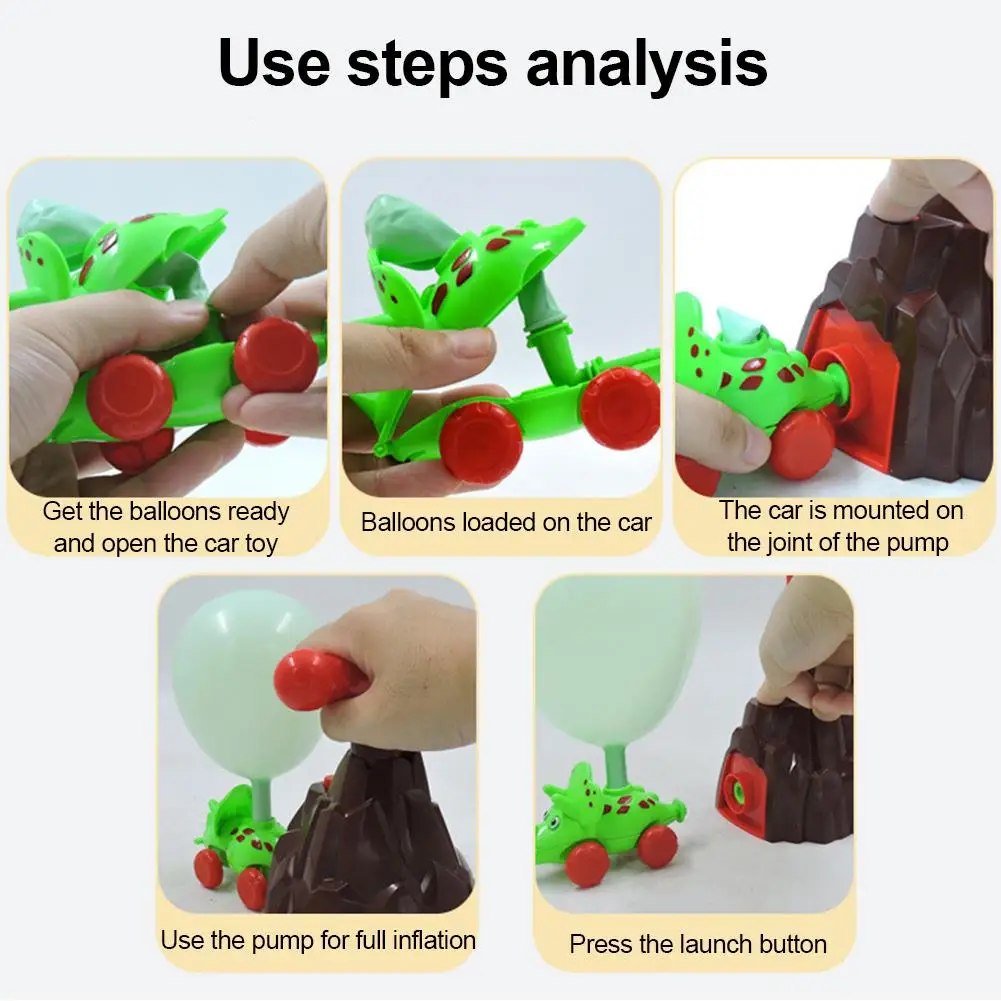 Use steps analysis

Get the balloons ready and open the car toy

Balloons loaded on the car

The car is mounted on the joint of the pump

Use the pump for full inflation

Press the launch button