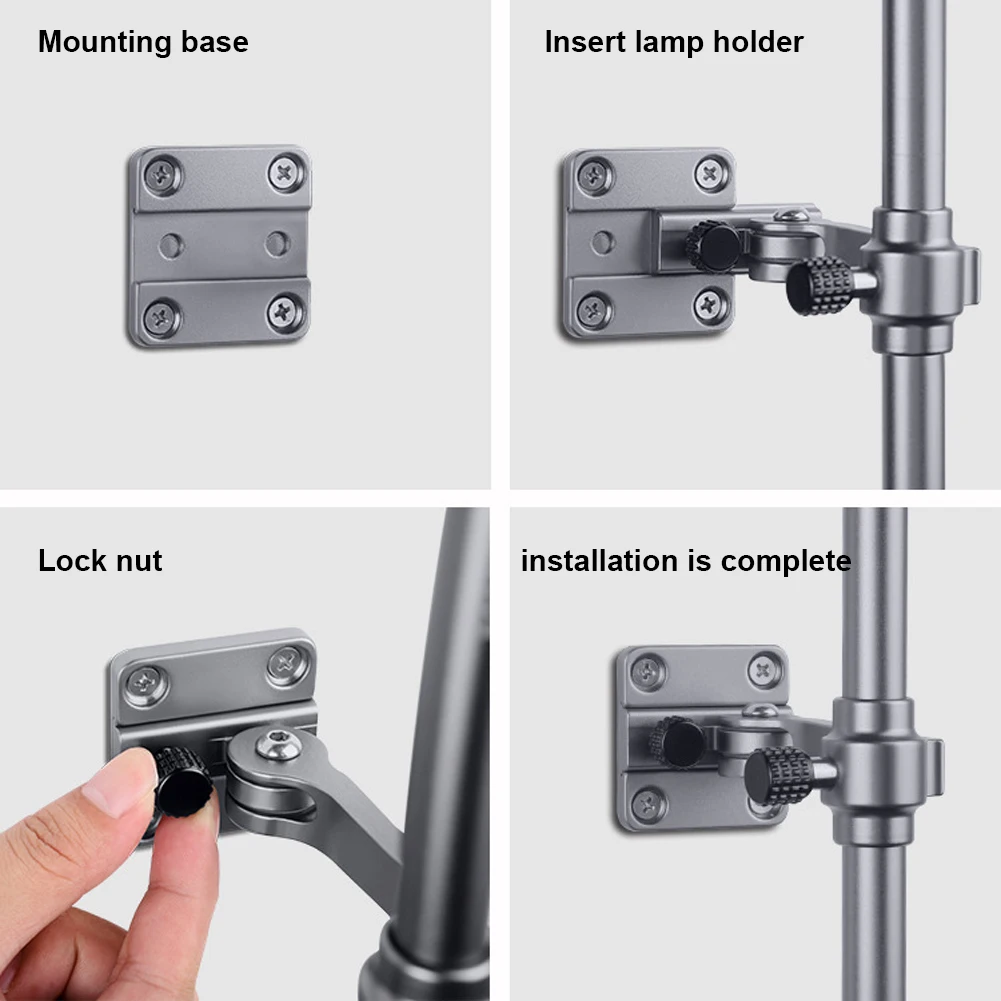 Mounting base

Insert lamp holder

Lock nut

installation is complete