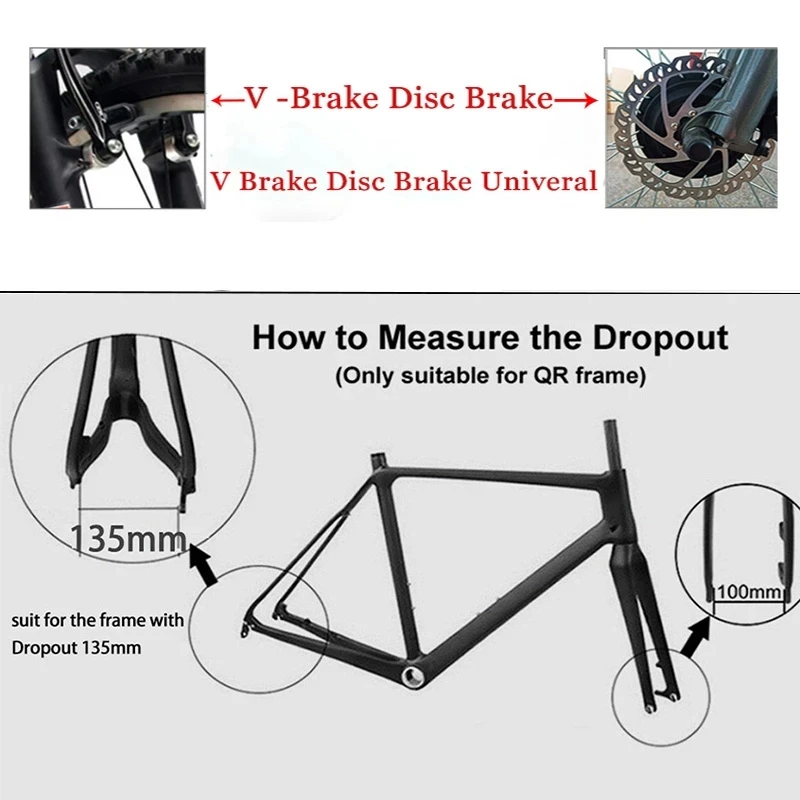 ←V -Brake Disc Brake→

V Brake Disc Brake Univeral

How to Measure the Dropout
(Only suitable for QR frame)

135mm

suit for the frame with Dropout 135mm

100mm