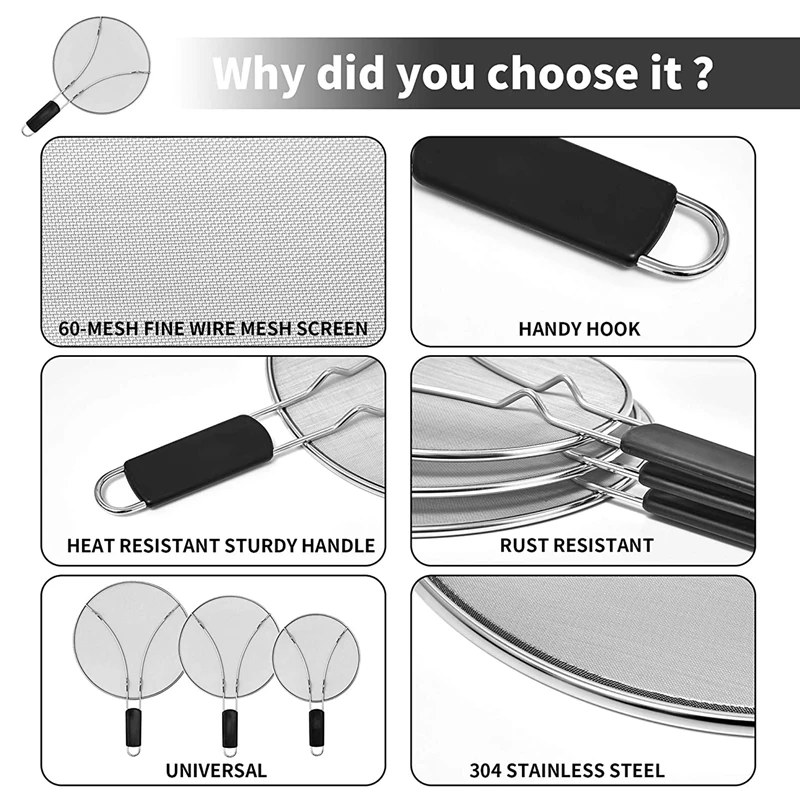 Why did you choose it ?

60-MESH FINE WIRE MESH SCREEN

HANDY HOOK

HEAT RESISTANT STURDY HANDLE

RUST RESISTANT

UNIVERSAL

304 STAINLESS STEEL