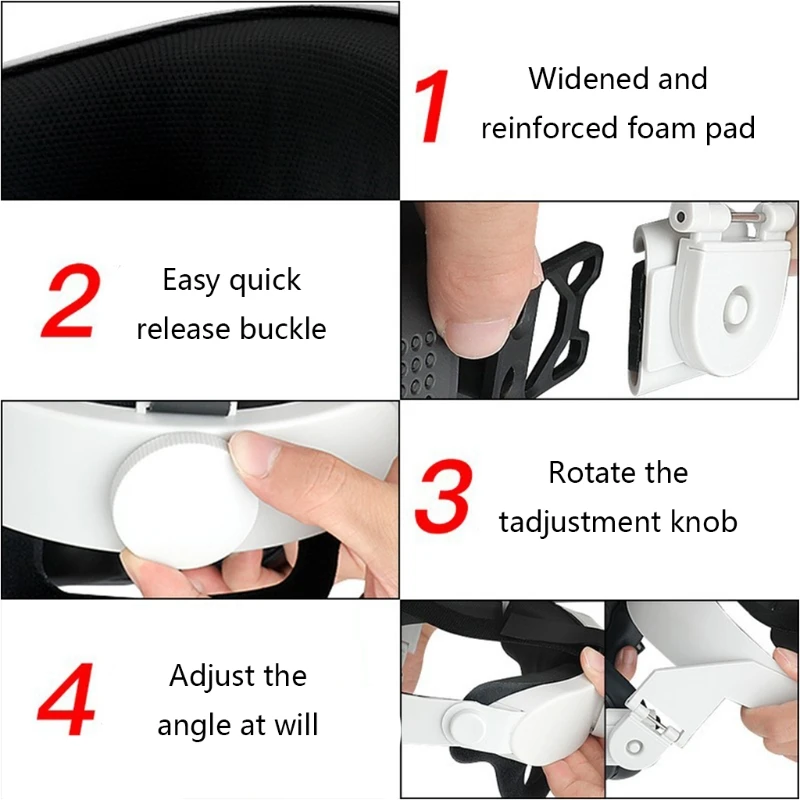 1 Widened and reinforced foam pad

2 Easy quick release buckle

3 Rotate the tadjustment knob

4 Adjust the angle at will