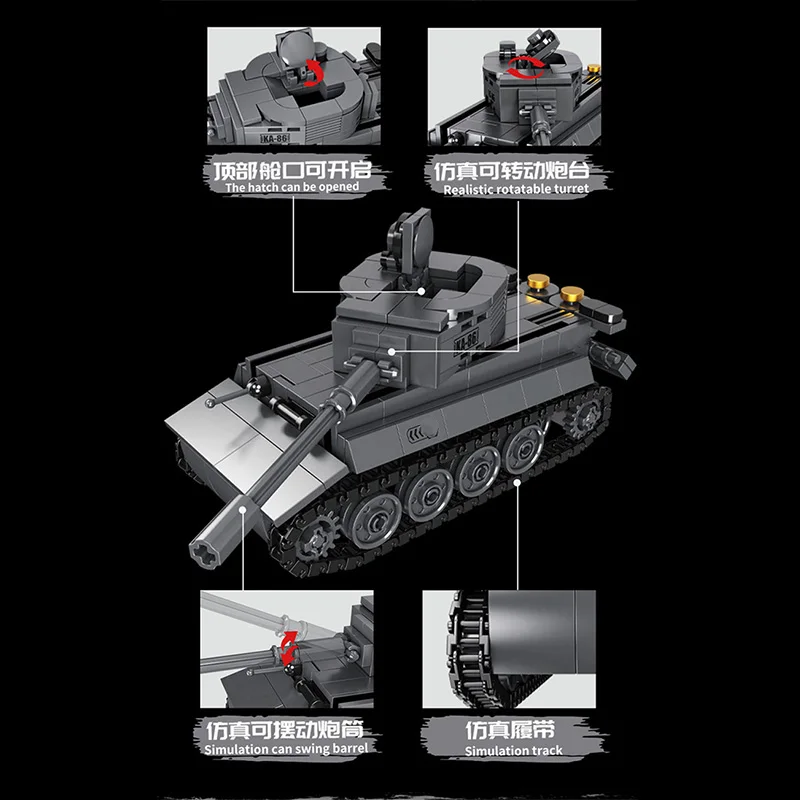 KA-86

顶部舱口可开启
The hatch can be opened

仿真可转动炮台
Realistic rotatable turret

KA-86

仿真可摆动炮筒
Simulation can swing barrel

仿真履带
Simulation track