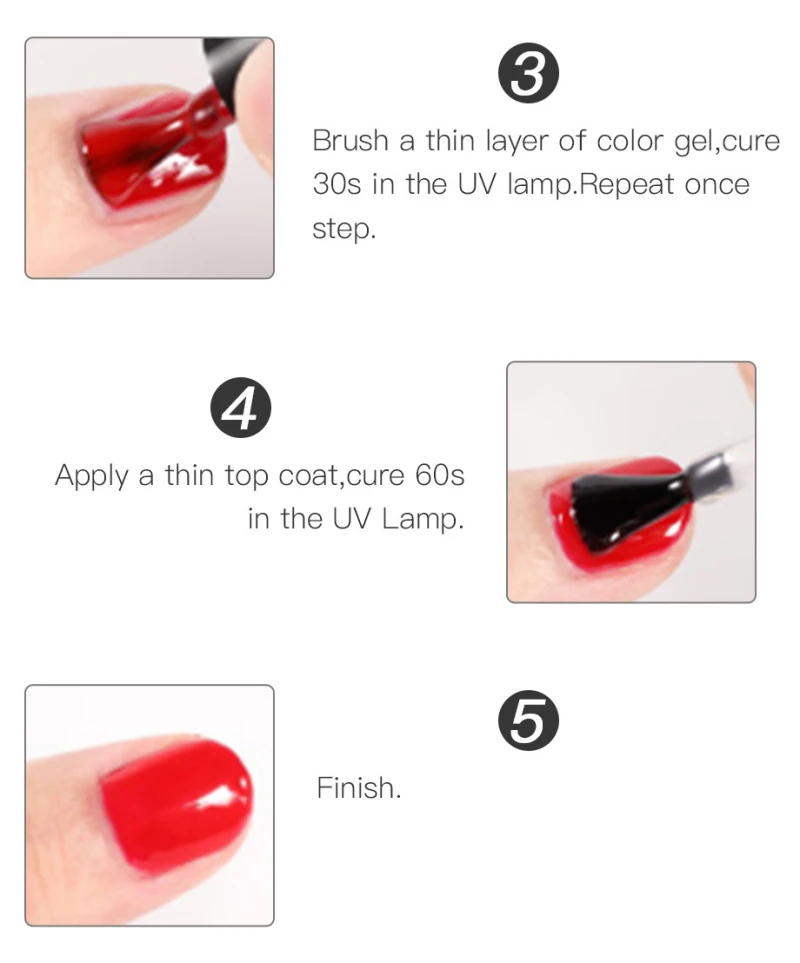 3

Brush a thin layer of color gel,cure 30s in the UV lamp.Repeat once step.

4

Apply a thin top coat,cure 60s in the UV Lamp.

5

Finish.