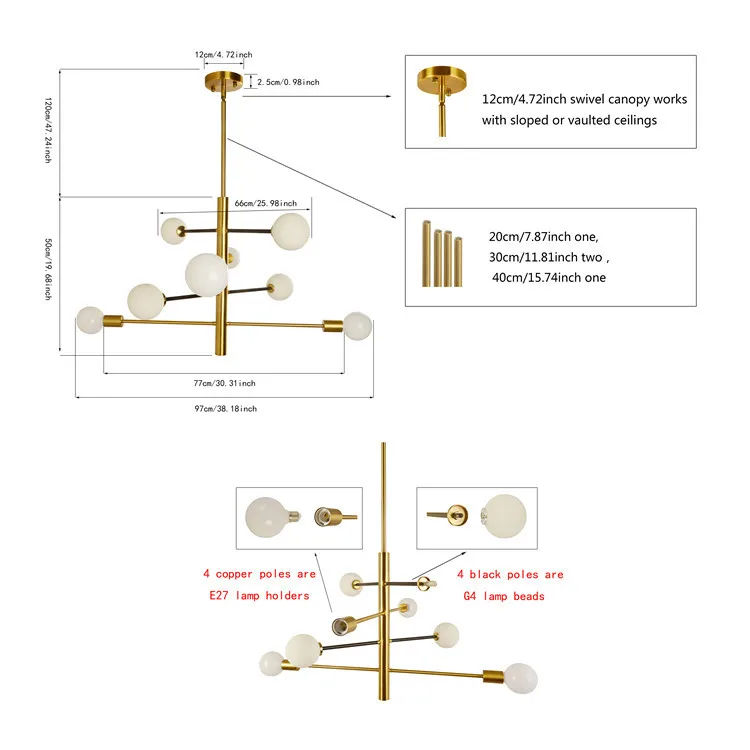 12cm/4.72inch

2.5cm/0.98inch

120cm/47.24inch

66cm/25.98inch

50cm/19.68inch

77cm/30.31inch

97cm/38.18inch

12cm/4.72inch swivel canopy works with sloped or vaulted ceilings

20cm/7.87inch one,
30cm/11.81inch two ,
40cm/15.74inch one

4 copper poles are E27 lamp holders

4 black poles are G4 lamp beads