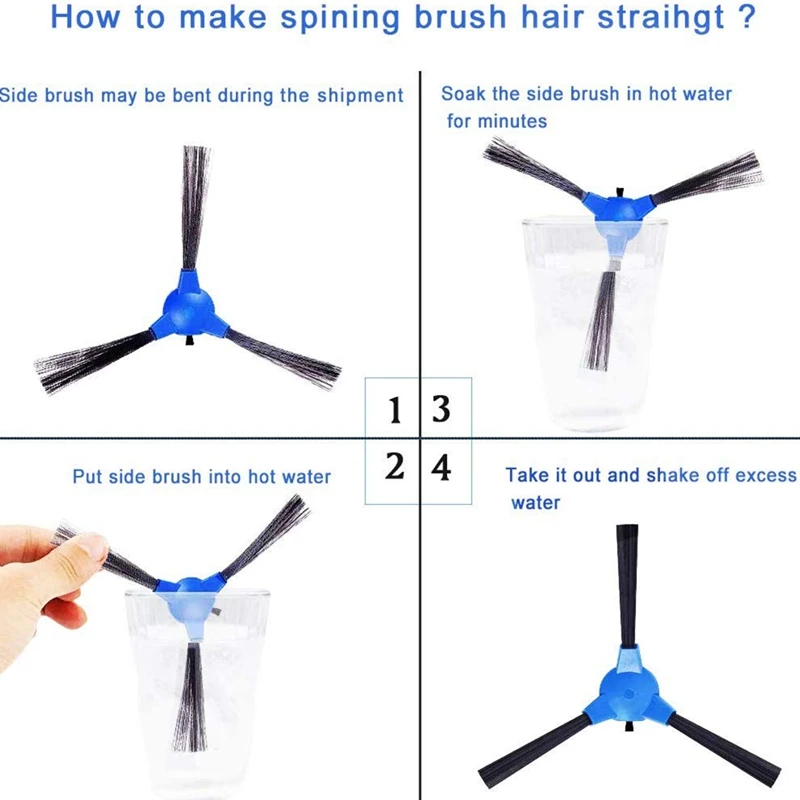 How to make spining brush hair straihgt ?

Side brush may be bent during the shipment

Soak the side brush in hot water for minutes

1 3
2 4

Put side brush into hot water

Take it out and shake off excess water